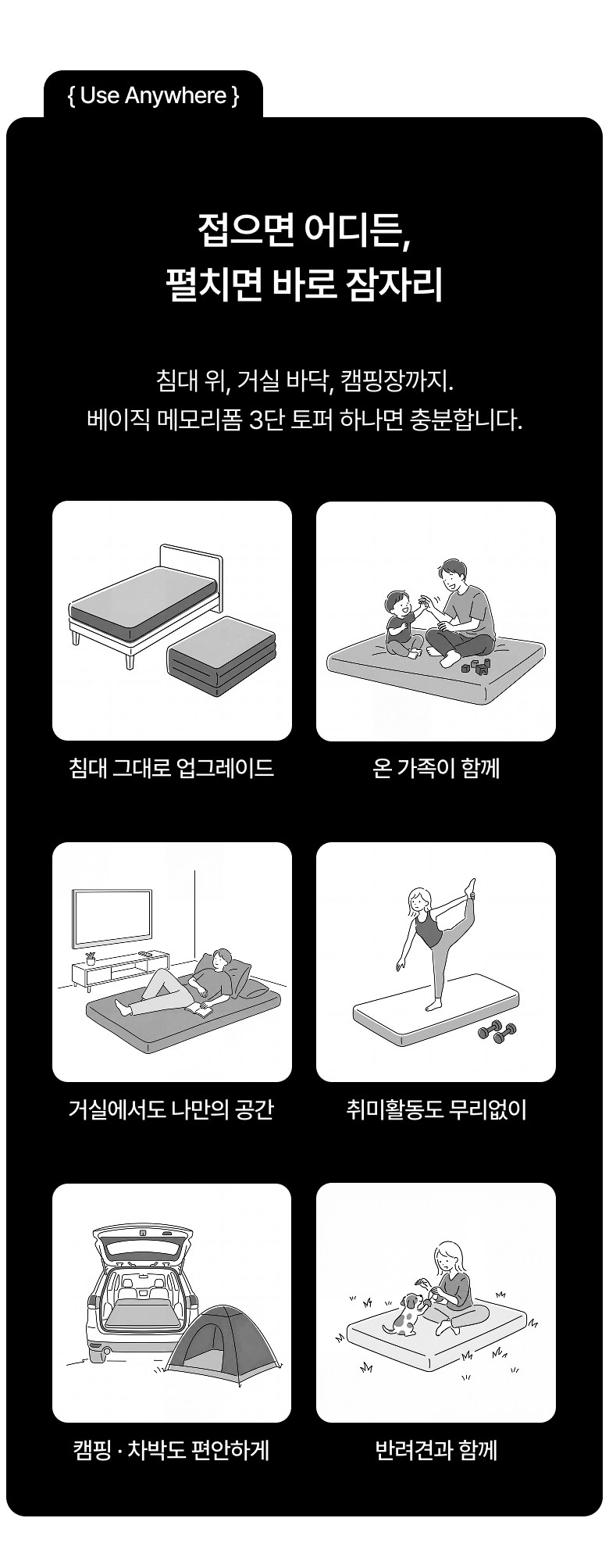 { Use Anywhere }

접으면 어디든,
펼치면 바로 잠자리

침대 위, 거실 바닥, 캠핑장까지.
베이직 메모리폼 3단 토퍼 하나면 충분합니다.

침대 그대로 업그레이드

온 가족이 함께

거실에서도 나만의 공간

취미활동도 무리없이

캠핑 · 차박도 편안하게

반려견과 함께