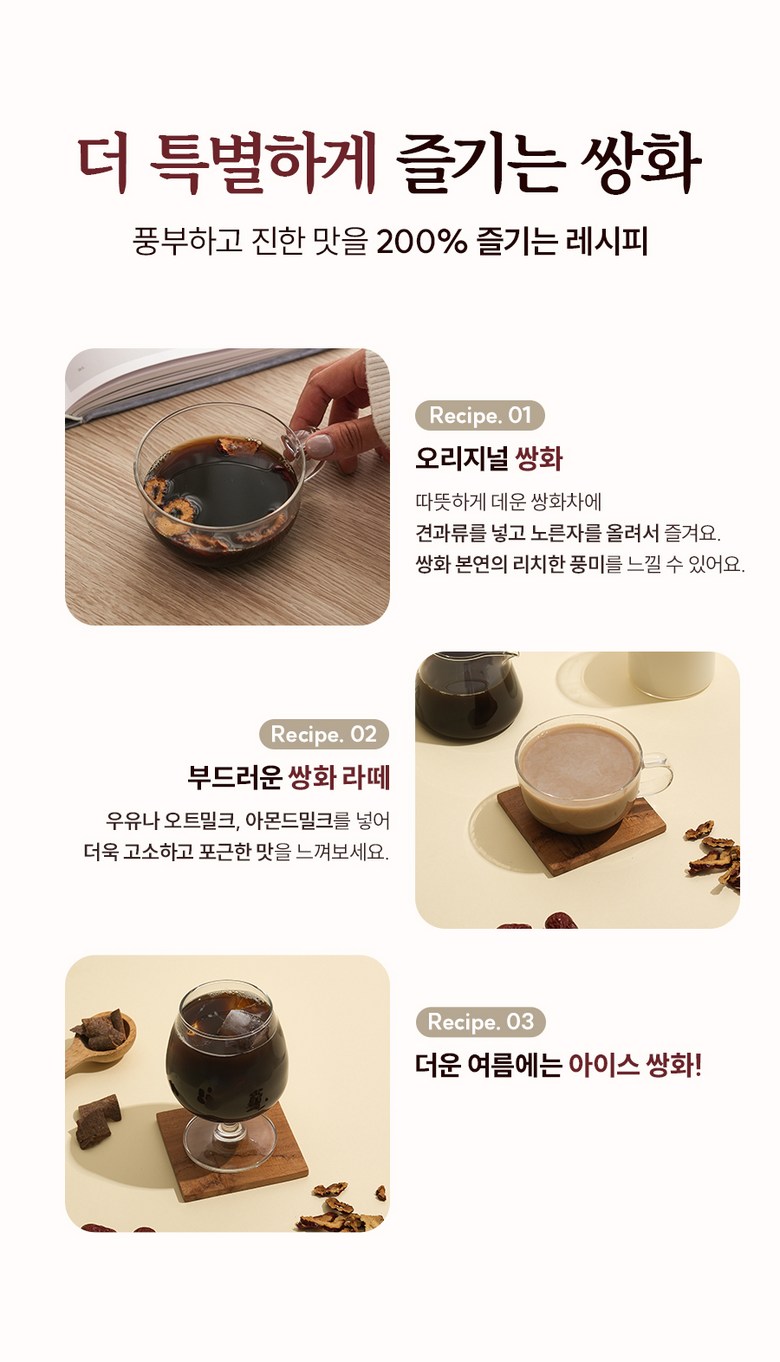 더 특별하게 즐기는 쌍화

풍부하고 진한 맛을 200% 즐기는 레시피

Recipe. 01

오리지널 쌍화

따뜻하게 데운 쌍화차에
견과류를 넣고 노른자를 올려서 즐겨요.
쌍화 본연의 리치한 풍미를 느낄 수 있어요.

Recipe. 02

부드러운 쌍화 라떼

우유나 오트밀크, 아몬드밀크를 넣어
더욱 고소하고 포근한 맛을 느껴보세요.

Recipe. 03

더운 여름에는 아이스 쌍화!