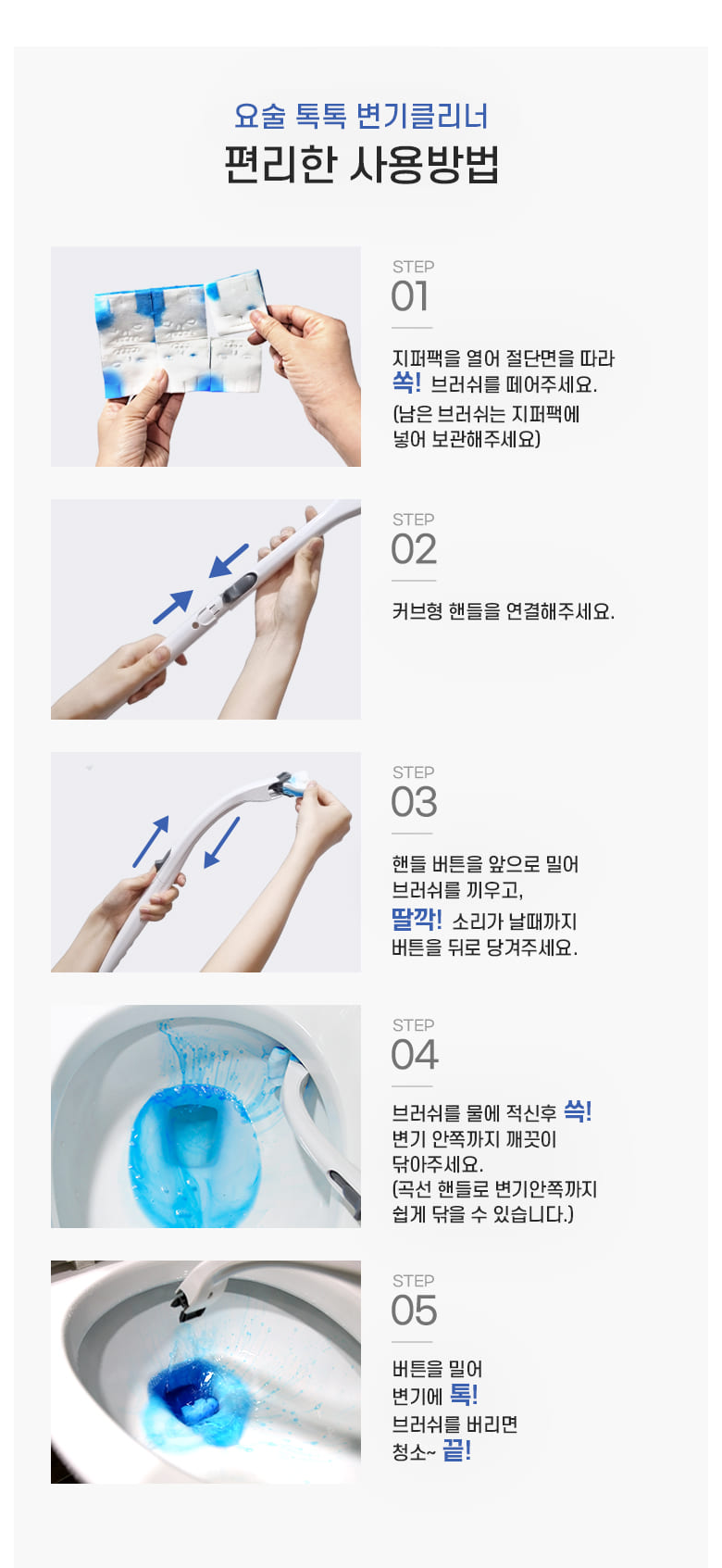 요술 톡톡 변기클리너
편리한 사용방법

STEP
01

지퍼팩을 열어 절단면을 따라
쏙! 브러쉬를 떼어주세요.
(남은 브러쉬는 지퍼팩에
넣어 보관해주세요)

STEP
02

커브형 핸들을 연결해주세요.

STEP
03

핸들 버튼을 앞으로 밀어
브러쉬를 끼우고,
딸깍! 소리가 날때까지
버튼을 뒤로 당겨주세요.

STEP
04

브러쉬를 물에 적신후 쓱!
변기 안쪽까지 깨끗이
닦아주세요.
(곡선 핸들로 변기안쪽까지
쉽게 닦을 수 있습니다.)

STEP
05

버튼을 밀어
변기에 톡!
브러쉬를 버리면
청소~ 끝!