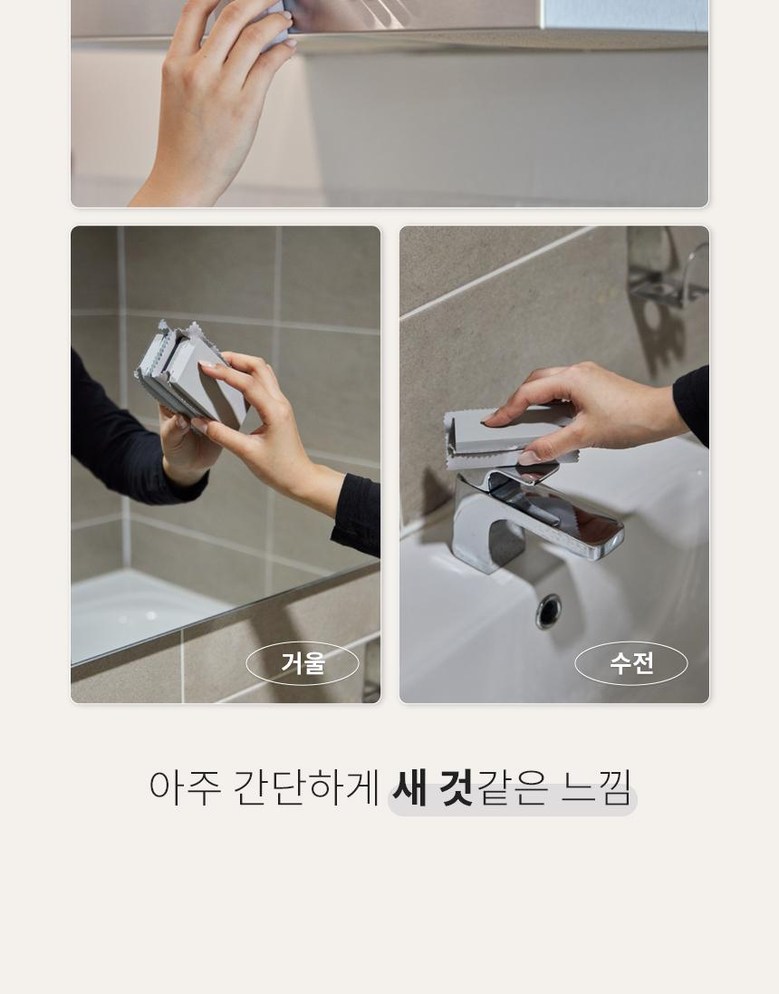 거울

수전

아주 간단하게 새 것같은 느낌