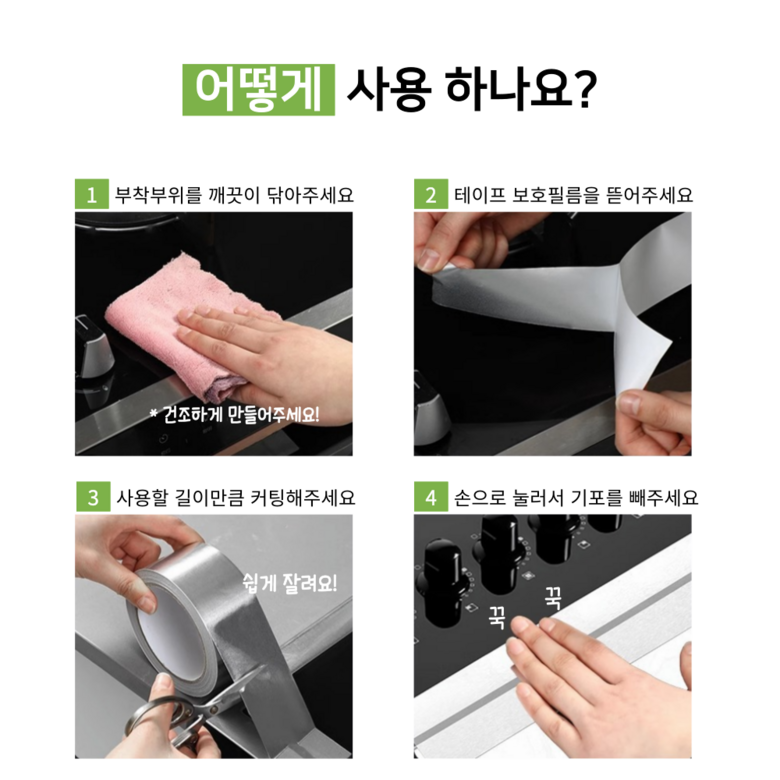 어떻게 사용 하나요?

1 부착부위를 깨끗이 닦아주세요

* 건조하게 만들어주세요!

2 테이프 보호필름을 뜯어주세요

3 사용할 길이만큼 커팅해주세요

쉽게 잘려요!

4 손으로 눌러서 기포를 빼주세요

꾹 꾹