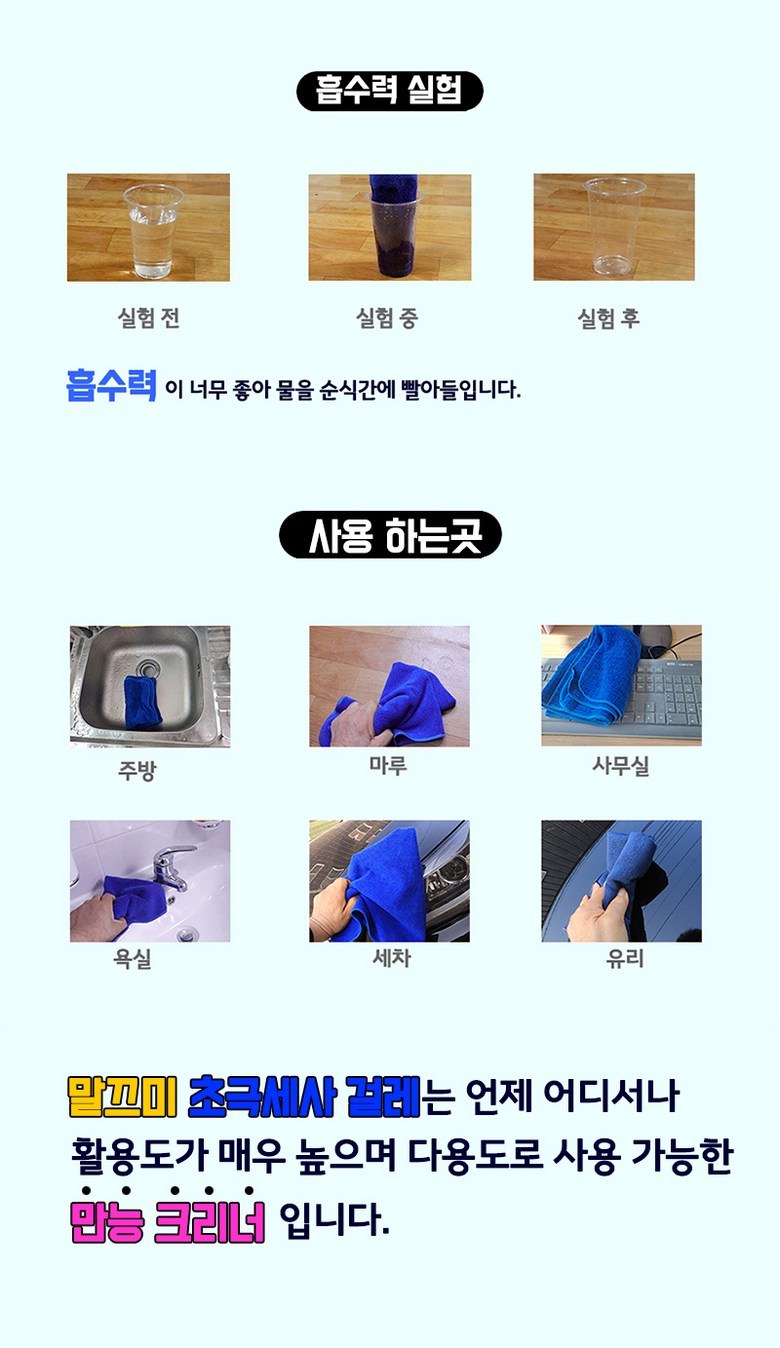 흡수력 실험

실험 전

실험 중

실험 후

흡수력 이 너무 좋아 물을 순식간에 빨아들입니다.

사용 하는곳

주방

마루

사무실

욕실

세차

유리

말끄미 초극세사 걸레는 언제 어디서나 활용도가 매우 높으며 다용도로 사용 가능한 만능 크리너 입니다.