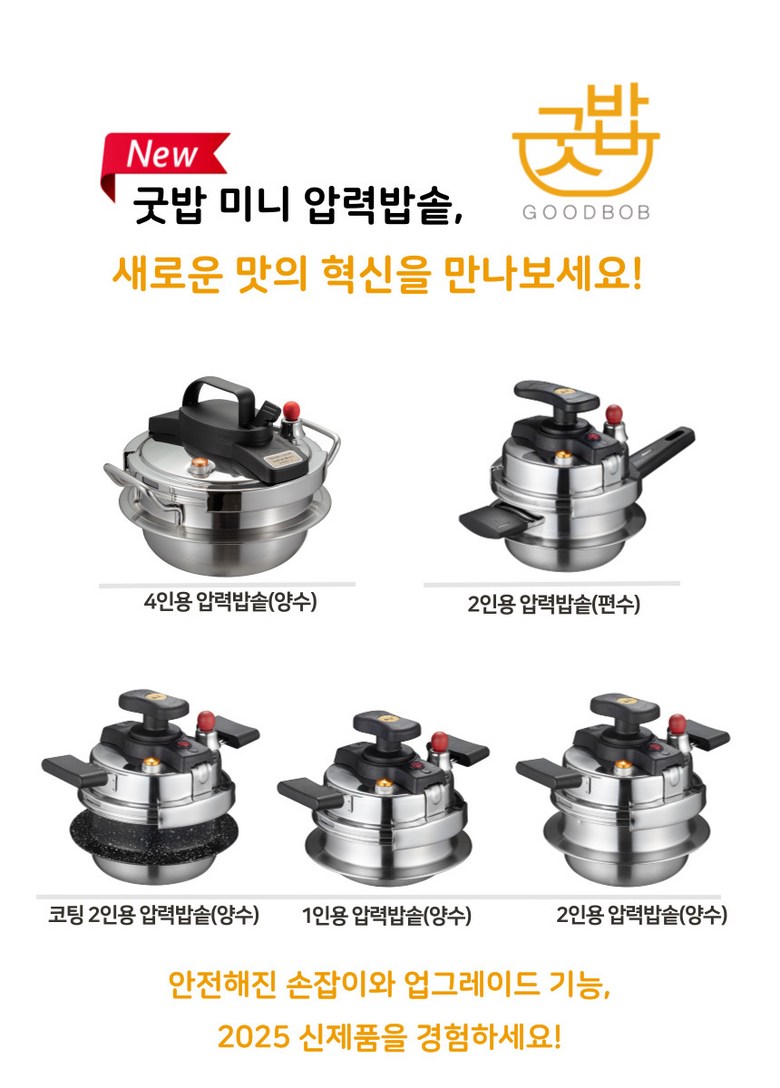 New
굿밥 미니 압력밥솥,

굿밥
GOODBOB

새로운 맛의 혁신을 만나보세요!

4인용 압력밥솥(양수)

2인용 압력밥솥(편수)

코팅 2인용 압력밥솥(양수)

1인용 압력밥솥(양수)

2인용 압력밥솥(양수)

안전해진 손잡이와 업그레이드 기능,
2025 신제품을 경험하세요!