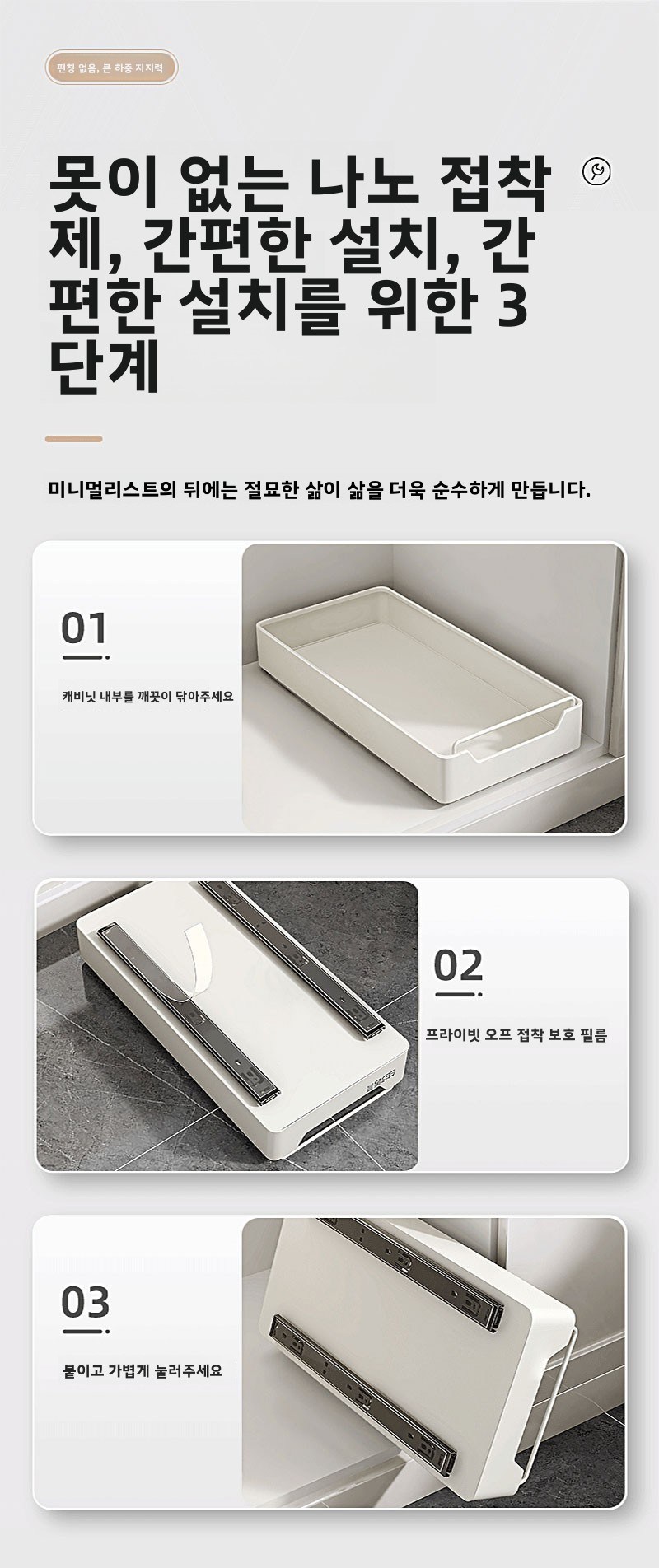 펀칭 없음, 큰 하중 지지력

못이 없는 나노 접착제, 간편한 설치, 간편한 설치를 위한 3단계

미니멀리스트의 뒤에는 절묘한 삶이 삶을 더욱 순수하게 만듭니다.

01

캐비닛 내부를 깨끗이 닦아주세요

02

프라이빗 오프 접착 보호 필름

03

붙이고 가볍게 눌러주세요