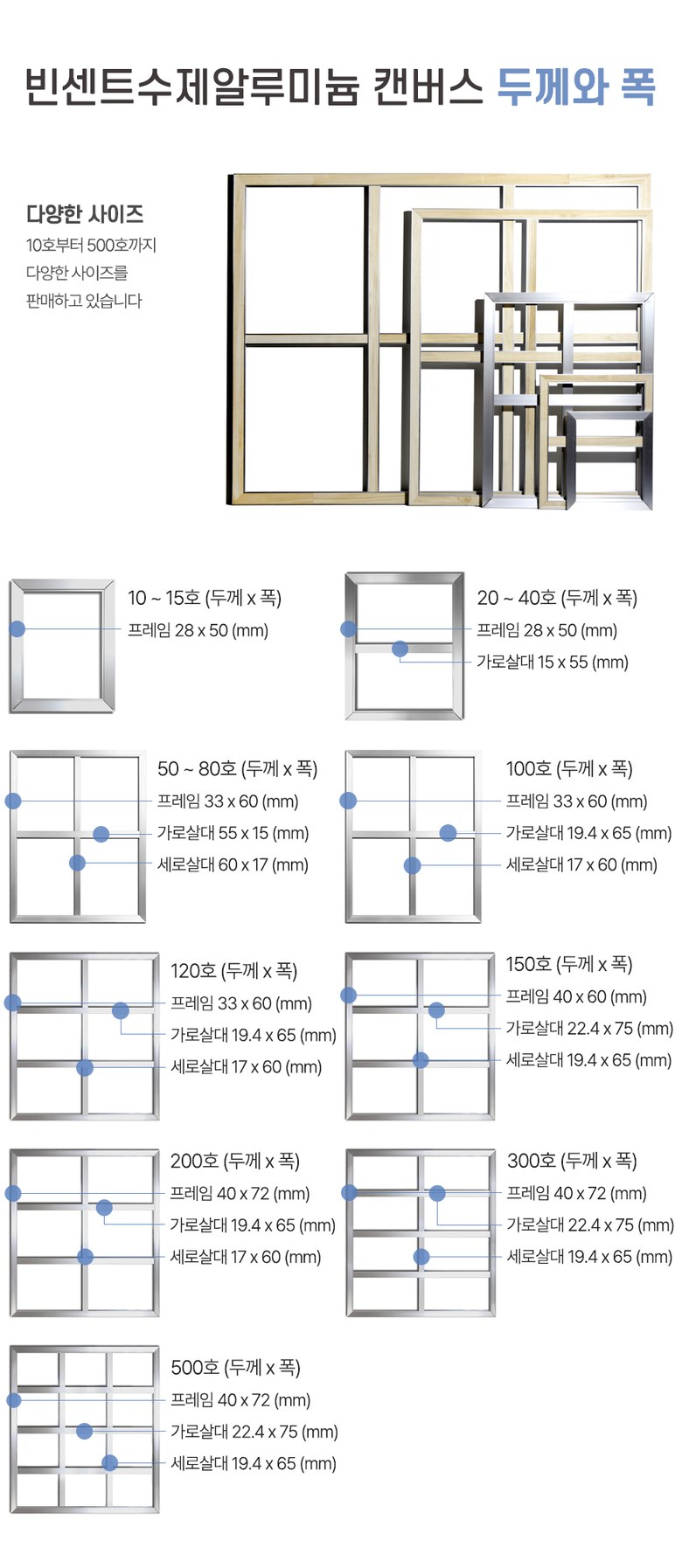 빈센트수제알루미늄 캔버스 두께와 폭

다양한 사이즈

10호부터 500호까지 다양한 사이즈를 판매하고 있습니다

10 ~ 15호 (두께 x 폭)
프레임 28 x 50 (mm)

20 ~ 40호 (두께 x 폭)
프레임 28 x 50 (mm)
가로살대 15 x 55 (mm)

50 ~ 80호 (두께 x 폭)
프레임 33 x 60 (mm)
가로살대 55 x 15 (mm)
세로살대 60 x 17 (mm)

100호 (두께 x 폭)
프레임 33 x 60 (mm)
가로살대 19.4 x 65 (mm)
세로살대 17 x 60 (mm)

120호 (두께 x 폭)
프레임 33 x 60 (mm)
가로살대 19.4 x 65 (mm)
세로살대 17 x 60 (mm)

150호 (두께 x 폭)
프레임 40 x 60 (mm)
가로살대 22.4 x 75 (mm)
세로살대 19.4 x 65 (mm)

200호 (두께 x 폭)
프레임 40 x 72 (mm)
가로살대 19.4 x 65 (mm)
세로살대 17 x 60 (mm)

300호 (두께 x 폭)
프레임 40 x 72 (mm)
가로살대 22.4 x 75 (mm)
세로살대 19.4 x 65 (mm)

500호 (두께 x 폭)
프레임 40 x 72 (mm)
가로살대 22.4 x 75 (mm)
세로살대 19.4 x 65 (mm)