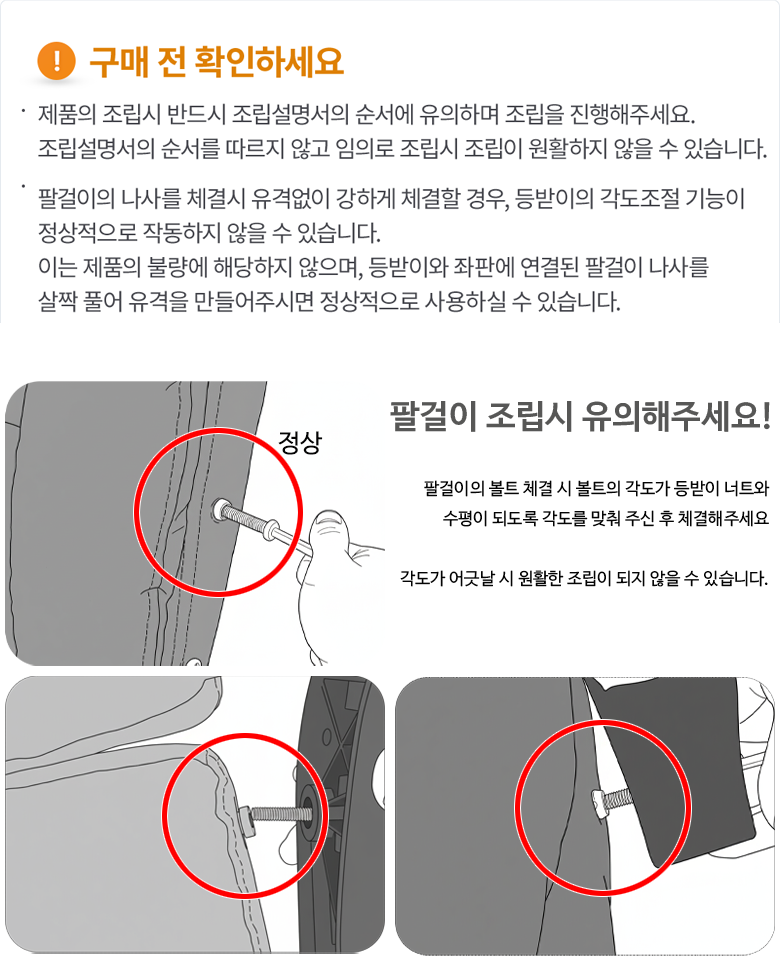 ! 구매 전 확인하세요

· 제품의 조립시 반드시 조립설명서의 순서에 유의하며 조립을 진행해주세요. 조립설명서의 순서를 따르지 않고 임의로 조립시 조립이 원활하지 않을 수 있습니다.

· 팔걸이의 나사를 체결시 유격없이 강하게 체결할 경우, 등받이의 각도조절 기능이 정상적으로 작동하지 않을 수 있습니다.
이는 제품의 불량에 해당하지 않으며, 등받이와 좌판에 연결된 팔걸이 나사를 살짝 풀어 유격을 만들어주시면 정상적으로 사용하실 수 있습니다.

정상

팔걸이 조립시 유의해주세요!

팔걸이의 볼트 체결 시 볼트의 각도가 등받이 너트와 수평이 되도록 각도를 맞춰 주신 후 체결해주세요

각도가 어긋날 시 원활한 조립이 되지 않을 수 있습니다.