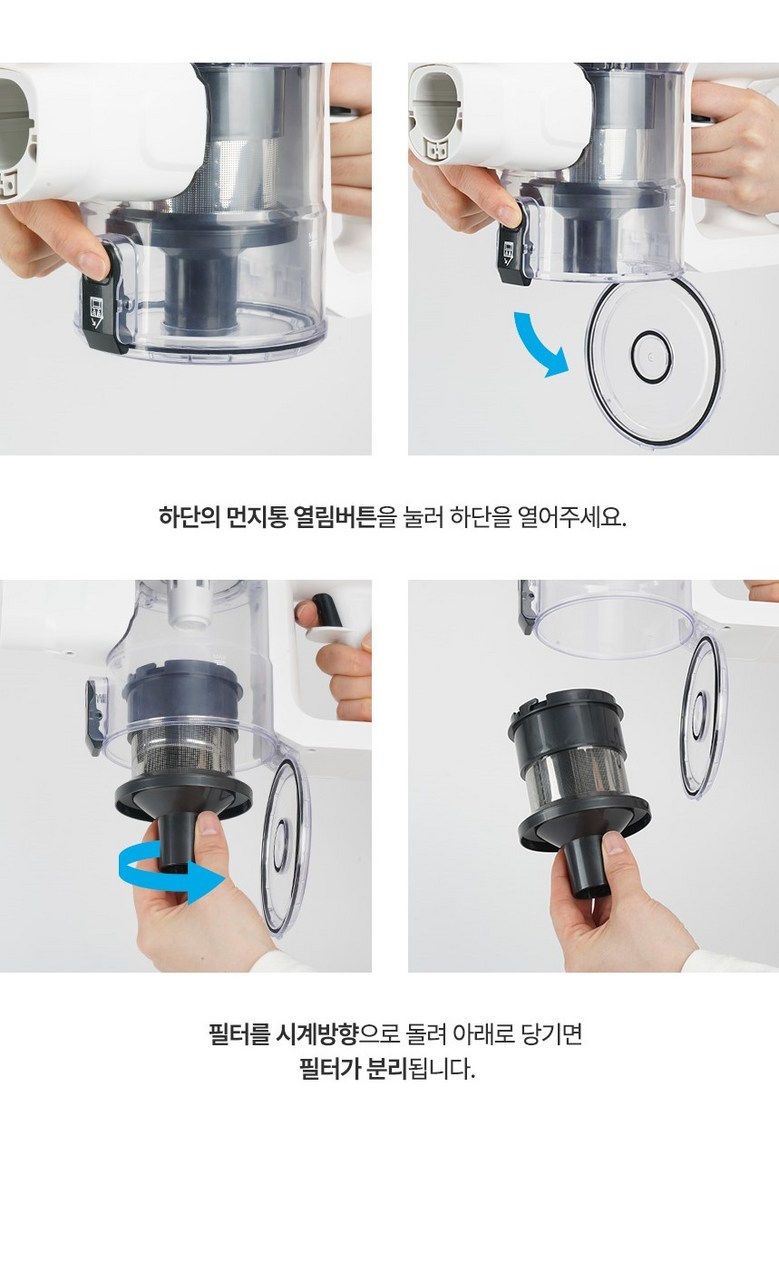 하단의 먼지통 열림버튼을 눌러 하단을 열어주세요.

필터를 시계방향으로 돌려 아래로 당기면
필터가 분리됩니다.