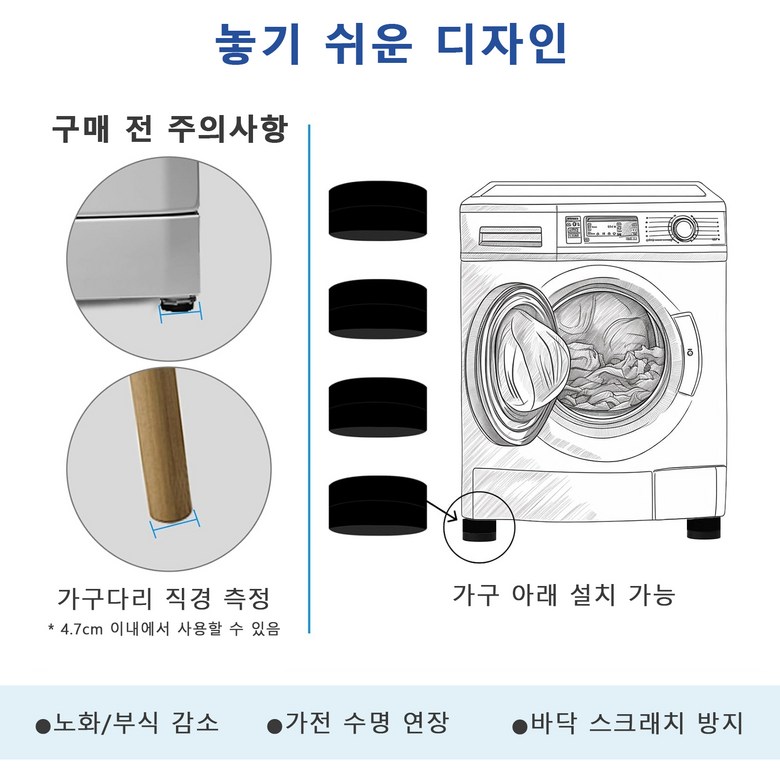 놓기 쉬운 디자인

구매 전 주의사항

가구다리 직경 측정
* 4.7cm 이내에서 사용할 수 있음

가구 아래 설치 가능

●노화/부식 감소 ●가전 수명 연장 ●바닥 스크래치 방지