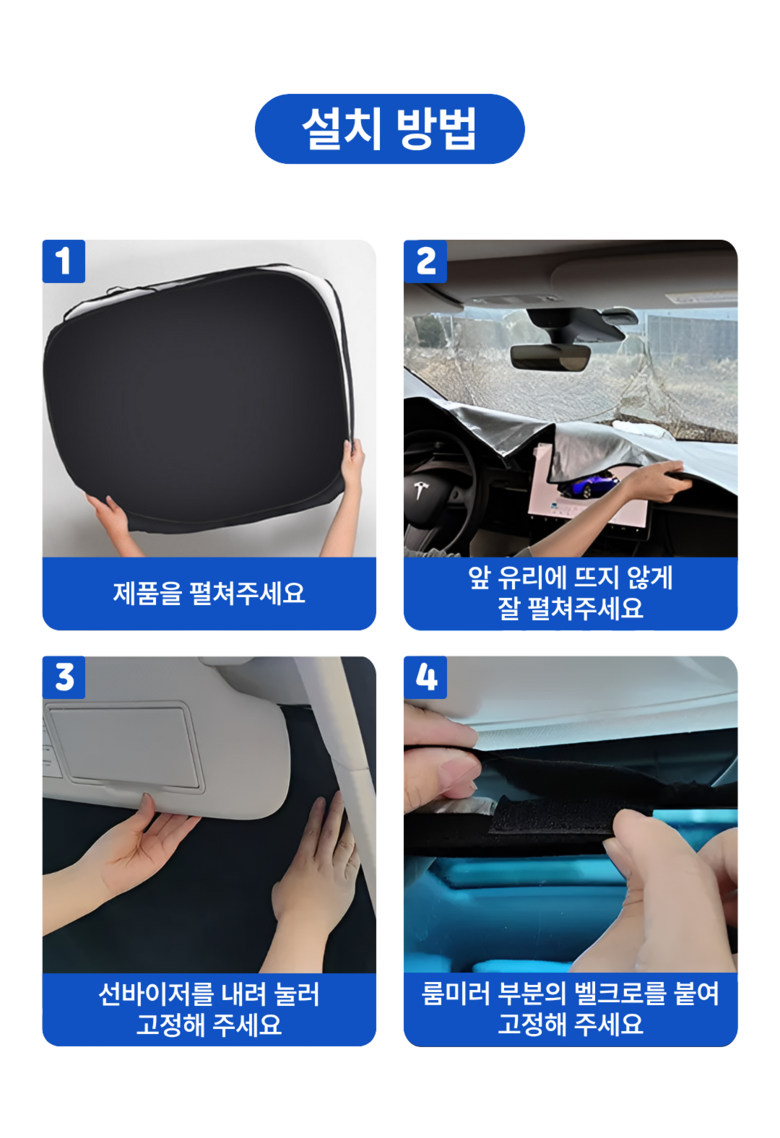 설치 방법

1

제품을 펼쳐주세요

2

앞 유리에 뜨지 않게
잘 펼쳐주세요

3

선바이저를 내려 눌러
고정해 주세요

4

룸미러 부분의 벨크로를 붙여
고정해 주세요