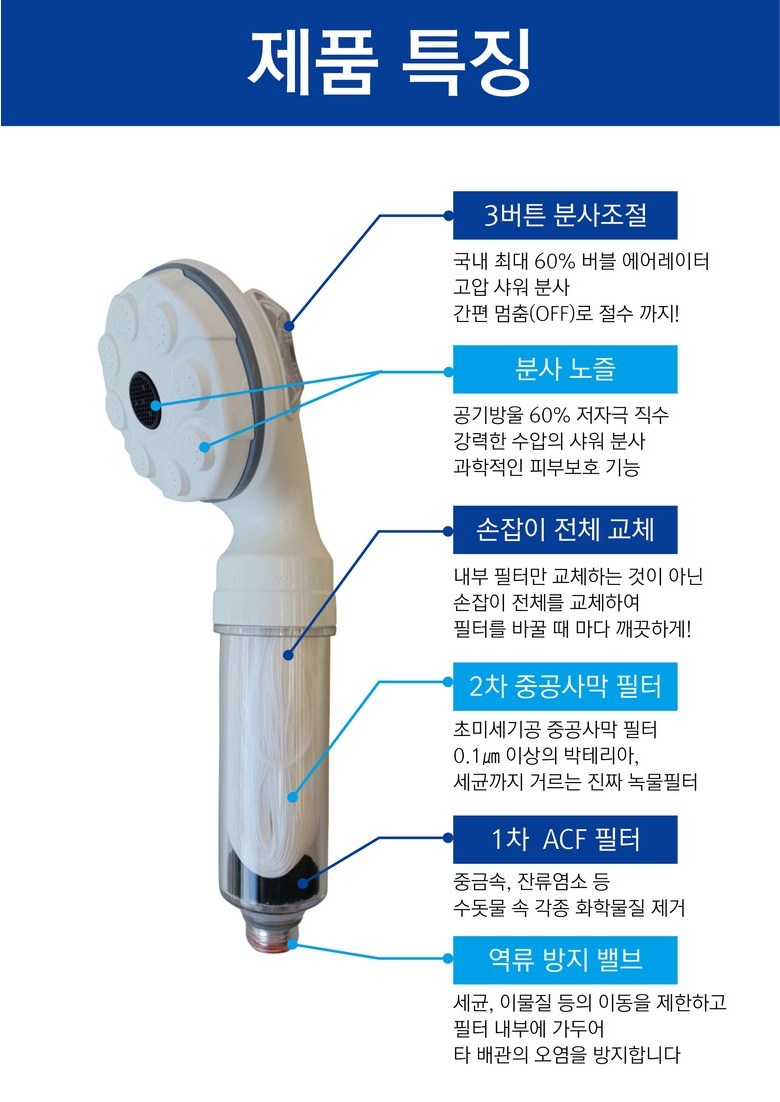 제품 특징

3버튼 분사조절

국내 최대 60% 버블 에어레이터
고압 샤워 분사
간편 멈춤(OFF)로 절수 까지!

분사 노즐

공기방울 60% 저자극 직수
강력한 수압의 샤워 분사
과학적인 피부보호 기능

손잡이 전체 교체

내부 필터만 교체하는 것이 아닌
손잡이 전체를 교체하여
필터를 바꿀 때 마다 깨끗하게!

2차 중공사막 필터

초미세기공 중공사막 필터
0.1㎛ 이상의 박테리아,
세균까지 거르는 진짜 녹물필터

1차 ACF 필터

중금속, 잔류염소 등
수돗물 속 각종 화학물질 제거

역류 방지 밸브

세균, 이물질 등의 이동을 제한하고
필터 내부에 가두어
타 배관의 오염을 방지합니다