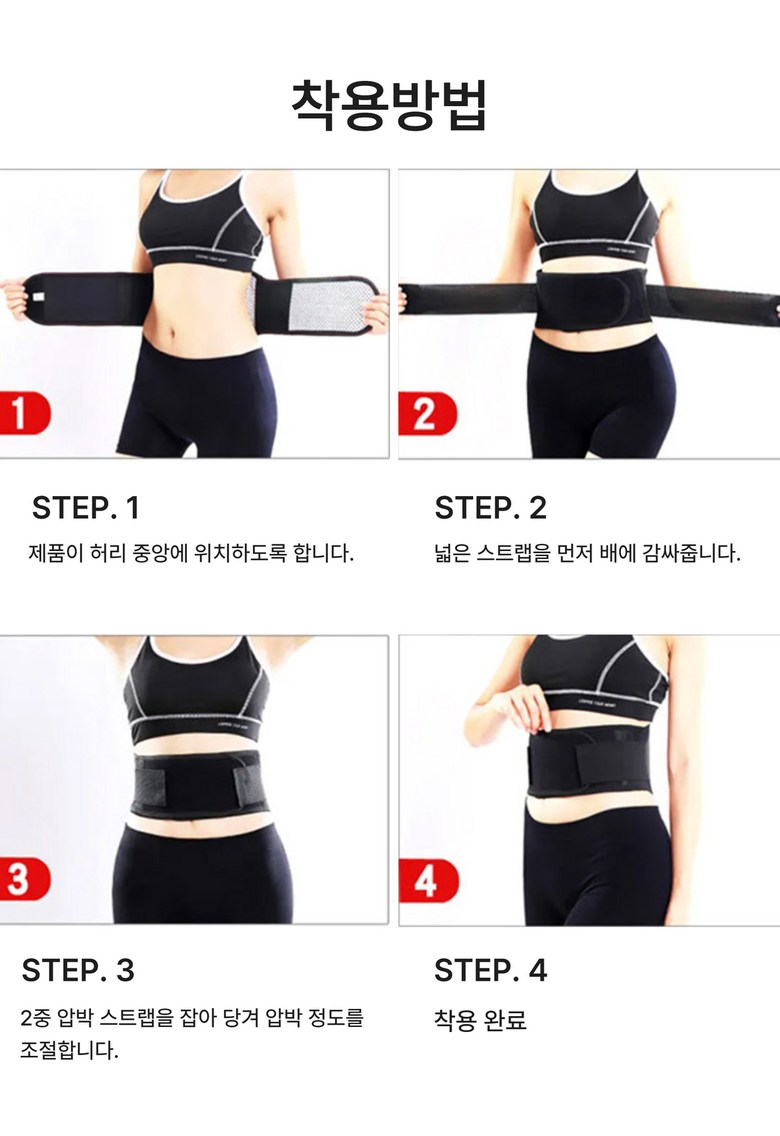 착용방법

1

STEP. 1
제품이 허리 중앙에 위치하도록 합니다.

2

STEP. 2
넓은 스트랩을 먼저 배에 감싸줍니다.

3

STEP. 3
2중 압박 스트랩을 잡아 당겨 압박 정도를 조절합니다.

4

STEP. 4
착용 완료