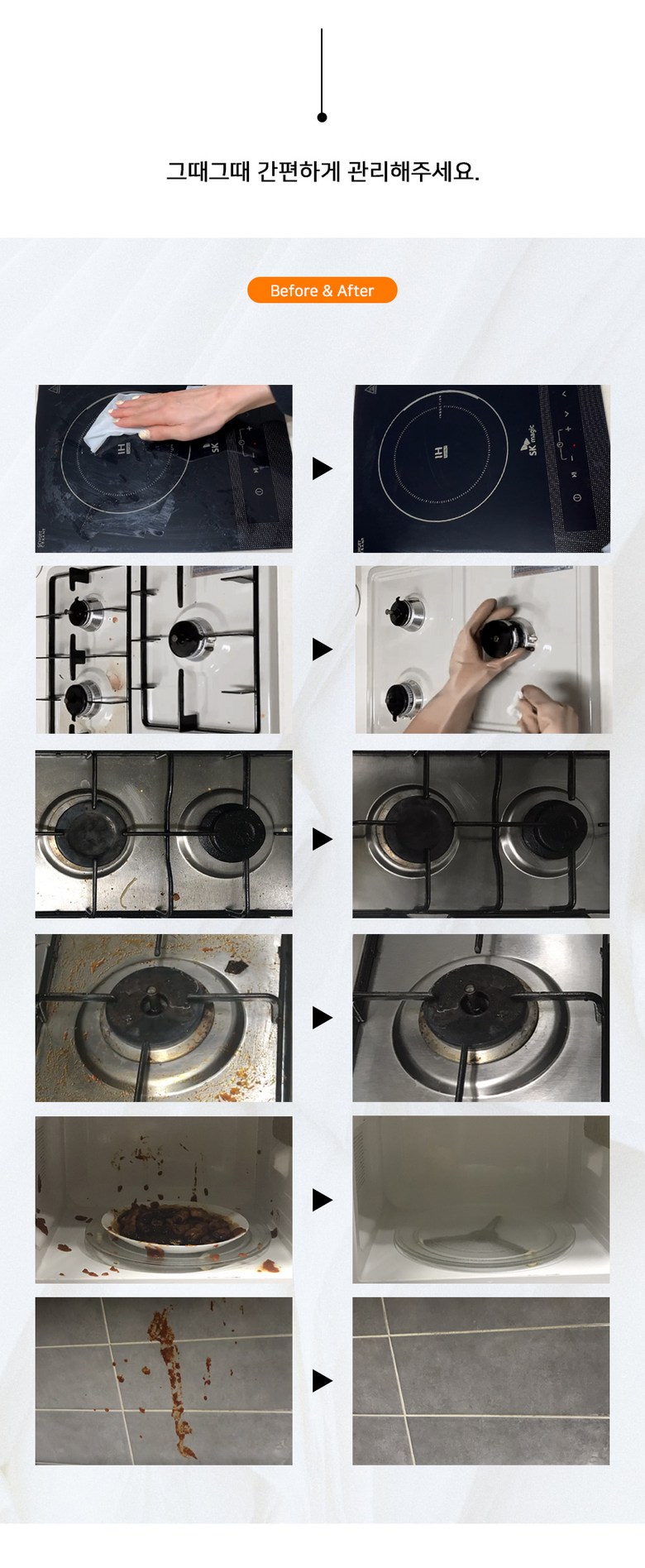 그때그때 간편하게 관리해주세요.

Before & After

IH

SK

IH

SK magic