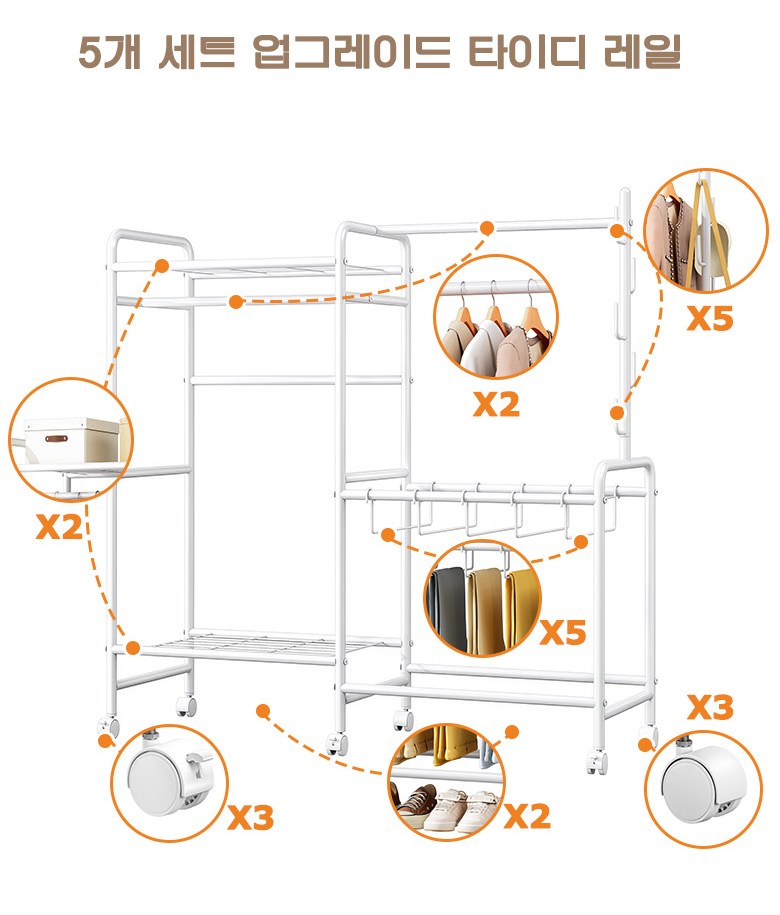 5개 세트 업그레이드 타이디 레일

X5

X2

X2

X5

X3

X3

X2