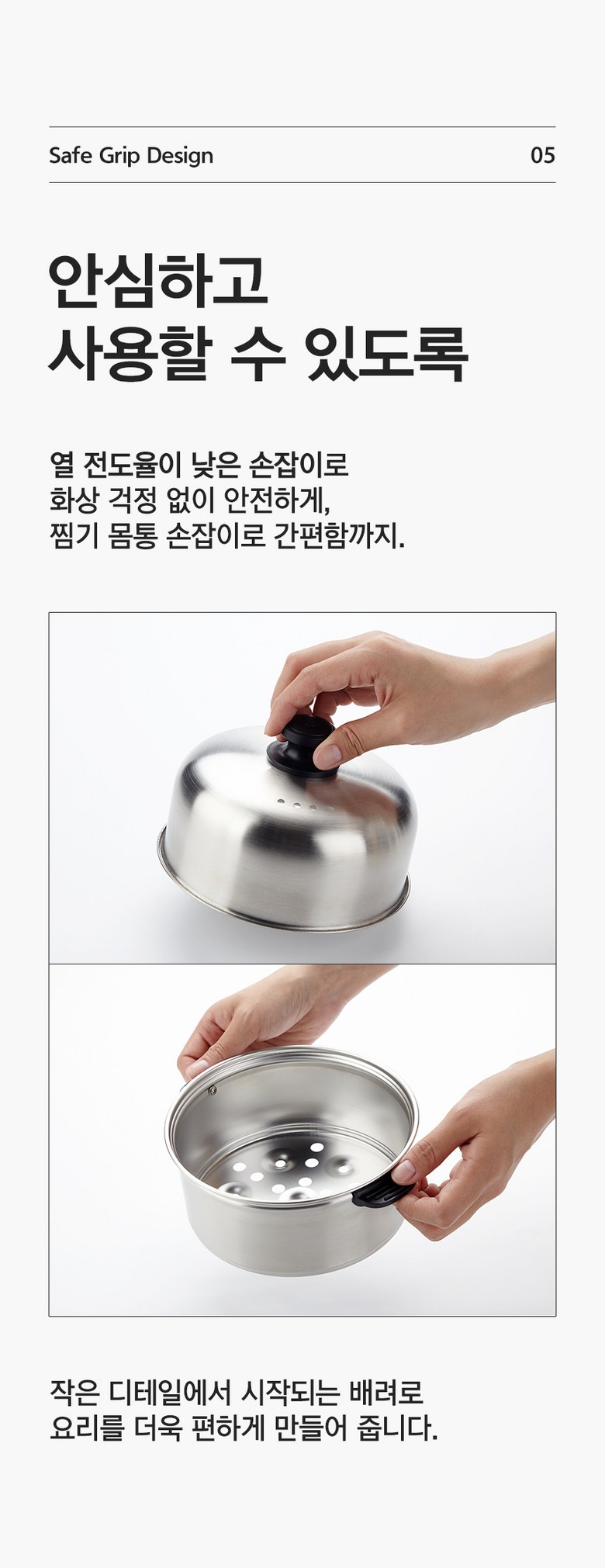 Safe Grip Design

05

안심하고
사용할 수 있도록

열 전도율이 낮은 손잡이로
화상 걱정 없이 안전하게,
찜기 몸통 손잡이로 간편함까지.

작은 디테일에서 시작되는 배려로
요리를 더욱 편하게 만들어 줍니다.