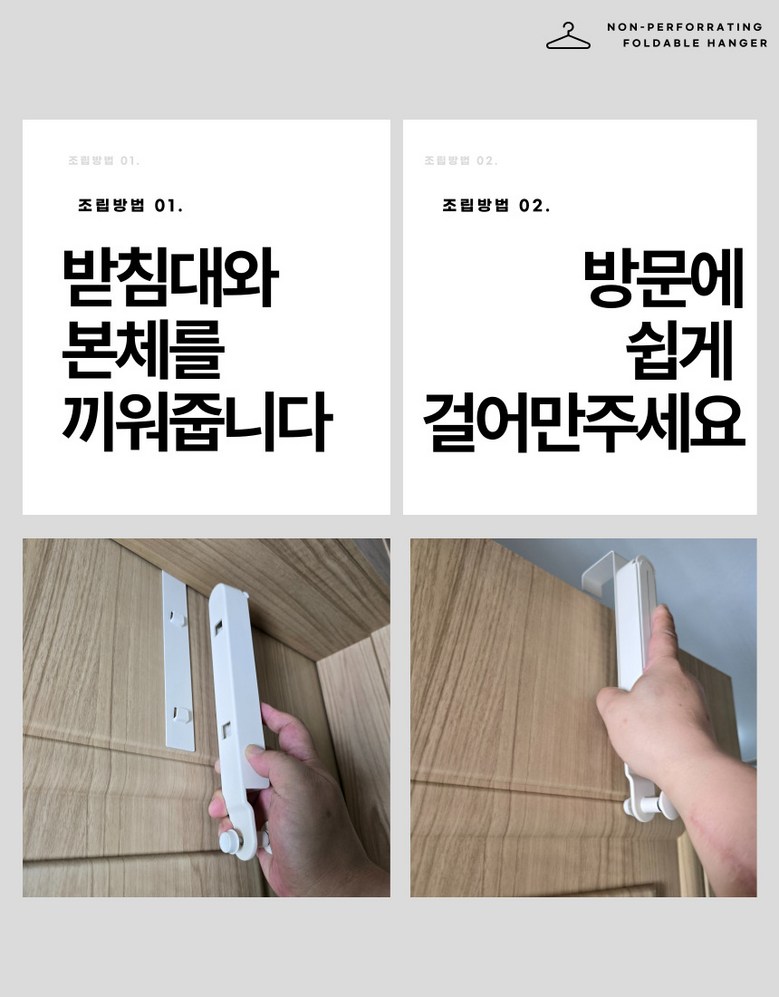 NON-PERFORRATING
FOLDABLE HANGER

조립방법 01.

조립방법 01.

받침대와
본체를
끼워줍니다

조립방법 02.

조립방법 02.

방문에
쉽게
걸어만주세요