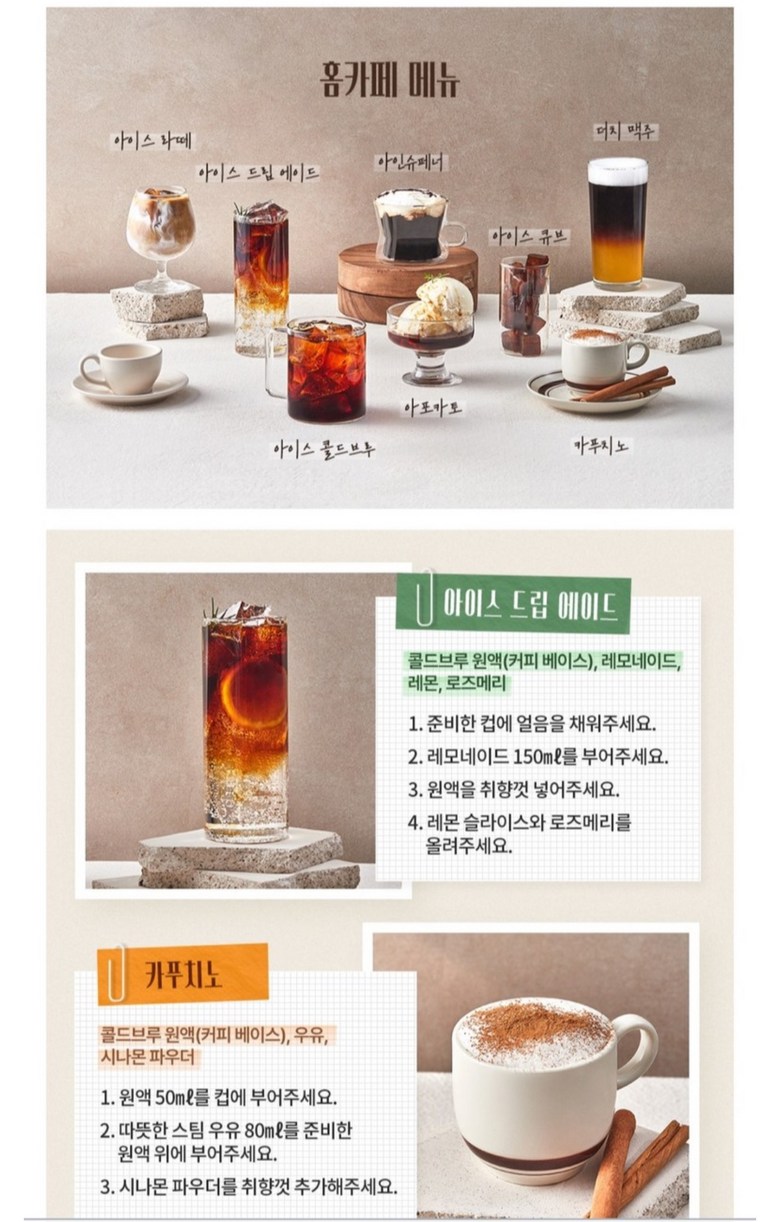 홈카페 메뉴

아이스 라떼

아이스 드립 에이드

아인슈페너

더치 맥주

아이스 큐브

아포가토

아이스 콜드브루

카푸치노

아이스 드립 에이드

콜드브루 원액(커피 베이스), 레모네이드, 레몬, 로즈메리

1. 준비한 컵에 얼음을 채워주세요.
2. 레모네이드 150㎖를 부어주세요.
3. 원액을 취향껏 넣어주세요.
4. 레몬 슬라이스와 로즈메리를 올려주세요.

카푸치노

콜드브루 원액(커피 베이스), 우유, 시나몬 파우더

1. 원액 50㎖를 컵에 부어주세요.
2. 따뜻한 스팀 우유 80㎖를 준비한 원액 위에 부어주세요.
3. 시나몬 파우더를 취향껏 추가해주세요.