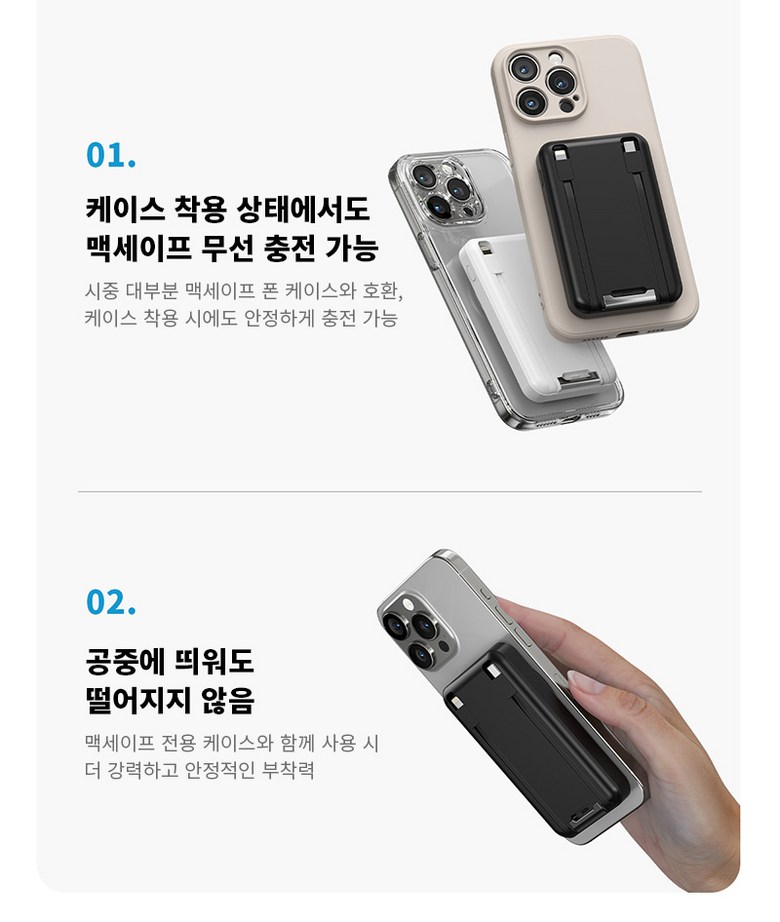 01.

케이스 착용 상태에서도
맥세이프 무선 충전 가능

시중 대부분 맥세이프 폰 케이스와 호환,
케이스 착용 시에도 안정하게 충전 가능

02.

공중에 띄워도
떨어지지 않음

맥세이프 전용 케이스와 함께 사용 시
더 강력하고 안정적인 부착력