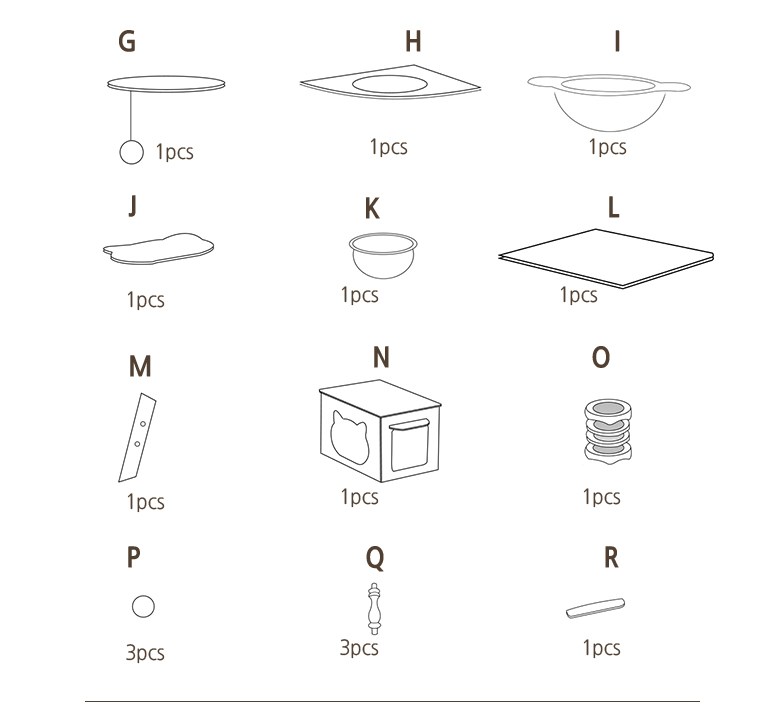 G
1pcs

H
1pcs

I
1pcs

J
1pcs

K
1pcs

L
1pcs

M
1pcs

N
1pcs

O
1pcs

P
3pcs

Q
3pcs

R
1pcs