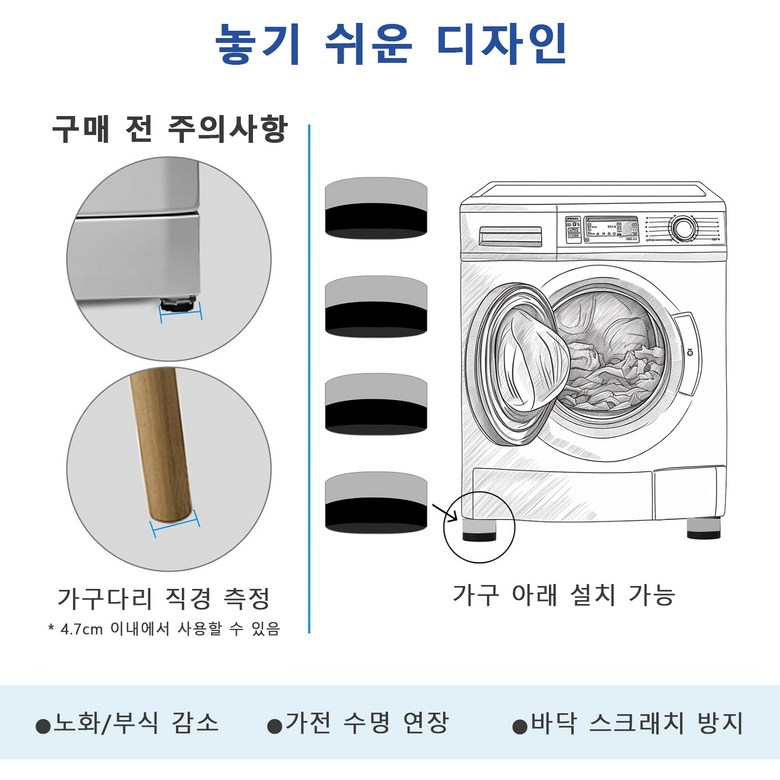 놓기 쉬운 디자인

구매 전 주의사항

가구다리 직경 측정

* 4.7cm 이내에서 사용할 수 있음

가구 아래 설치 가능

●노화/부식 감소 ●가전 수명 연장 ●바닥 스크래치 방지