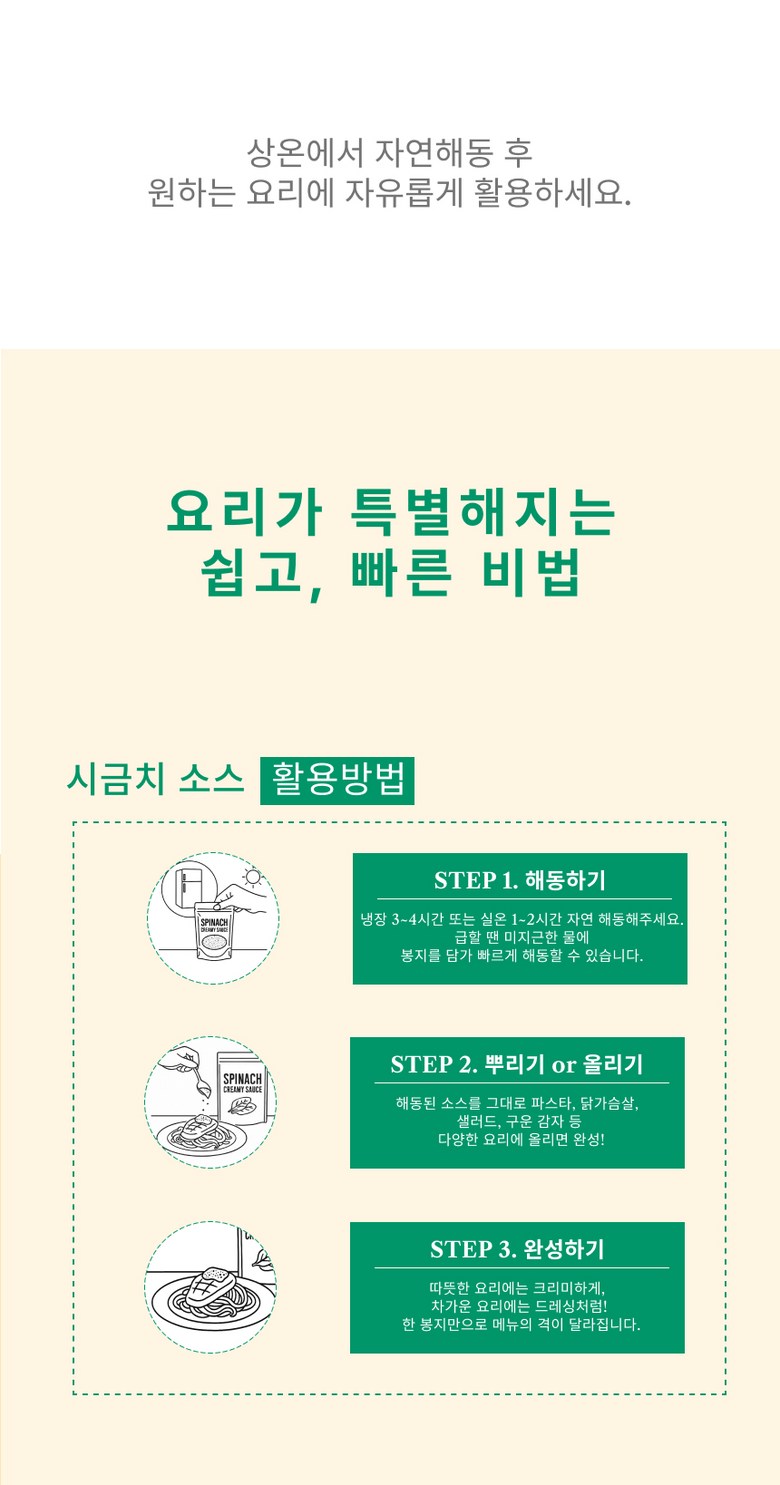 상온에서 자연해동 후
원하는 요리에 자유롭게 활용하세요.

요리가 특별해지는
쉽고, 빠른 비법

시금치 소스 활용방법

SPINACH CREAMY SAUCE

STEP 1. 해동하기

냉장 3~4시간 또는 실온 1~2시간 자연 해동해주세요.
급할 땐 미지근한 물에
봉지를 담가 빠르게 해동할 수 있습니다.

SPINACH CREAMY SAUCE

STEP 2. 뿌리기 or 올리기

해동된 소스를 그대로 파스타, 닭가슴살,
샐러드, 구운 감자 등
다양한 요리에 올리면 완성!

STEP 3. 완성하기

따뜻한 요리에는 크리미하게,
차가운 요리에는 드레싱처럼!
한 봉지만으로 메뉴의 격이 달라집니다.