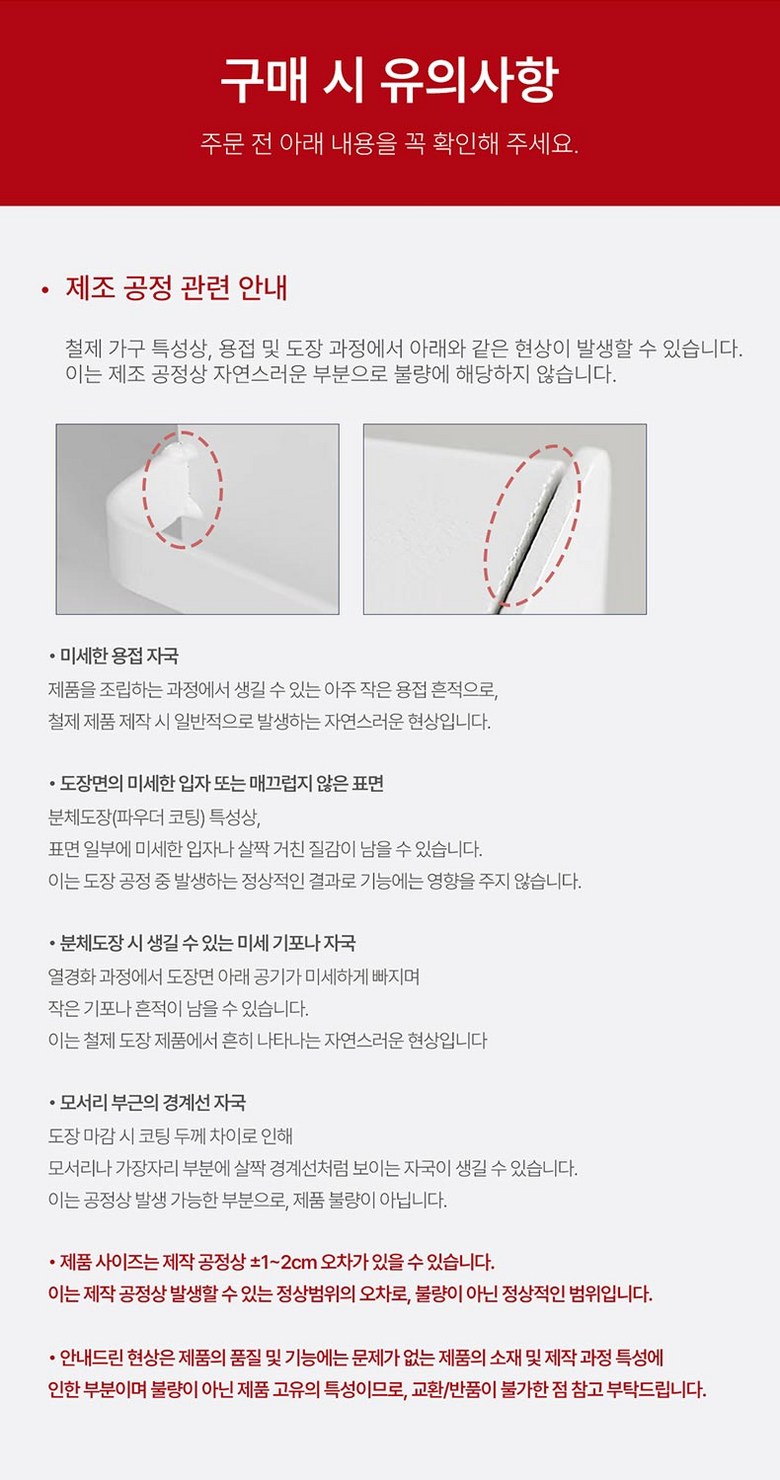 구매 시 유의사항

주문 전 아래 내용을 꼭 확인해 주세요.

• 제조 공정 관련 안내

철제 가구 특성상, 용접 및 도장 과정에서 아래와 같은 현상이 발생할 수 있습니다. 이는 제조 공정상 자연스러운 부분으로 불량에 해당하지 않습니다.

• 미세한 용접 자국
제품을 조립하는 과정에서 생길 수 있는 아주 작은 용접 흔적으로, 철제 제품 제작 시 일반적으로 발생하는 자연스러운 현상입니다.

• 도장면의 미세한 입자 또는 매끄럽지 않은 표면
분체도장(파우더 코팅) 특성상, 표면 일부에 미세한 입자나 살짝 거친 질감이 남을 수 있습니다. 이는 도장 공정 중 발생하는 정상적인 결과로 기능에는 영향을 주지 않습니다.

• 분체도장 시 생길 수 있는 미세 기포나 자국
열경화 과정에서 도장면 아래 공기가 미세하게 빠지며 작은 기포나 흔적이 남을 수 있습니다. 이는 철제 도장 제품에서 흔히 나타나는 자연스러운 현상입니다

• 모서리 부근의 경계선 자국
도장 마감 시 코팅 두께 차이로 인해 모서리나 가장자리 부분에 살짝 경계선처럼 보이는 자국이 생길 수 있습니다. 이는 공정상 발생 가능한 부분으로, 제품 불량이 아닙니다.

• 제품 사이즈는 제작 공정상 ±1~2cm 오차가 있을 수 있습니다. 이는 제작 공정상 발생할 수 있는 정상범위의 오차로, 불량이 아닌 정상적인 범위입니다.

• 안내드린 현상은 제품의 품질 및 기능에는 문제가 없는 제품의 소재 및 제작 과정 특성에 인한 부분이며 불량이 아닌 제품 고유의 특성이므로, 교환/반품이 불가한 점 참고 부탁드립니다.