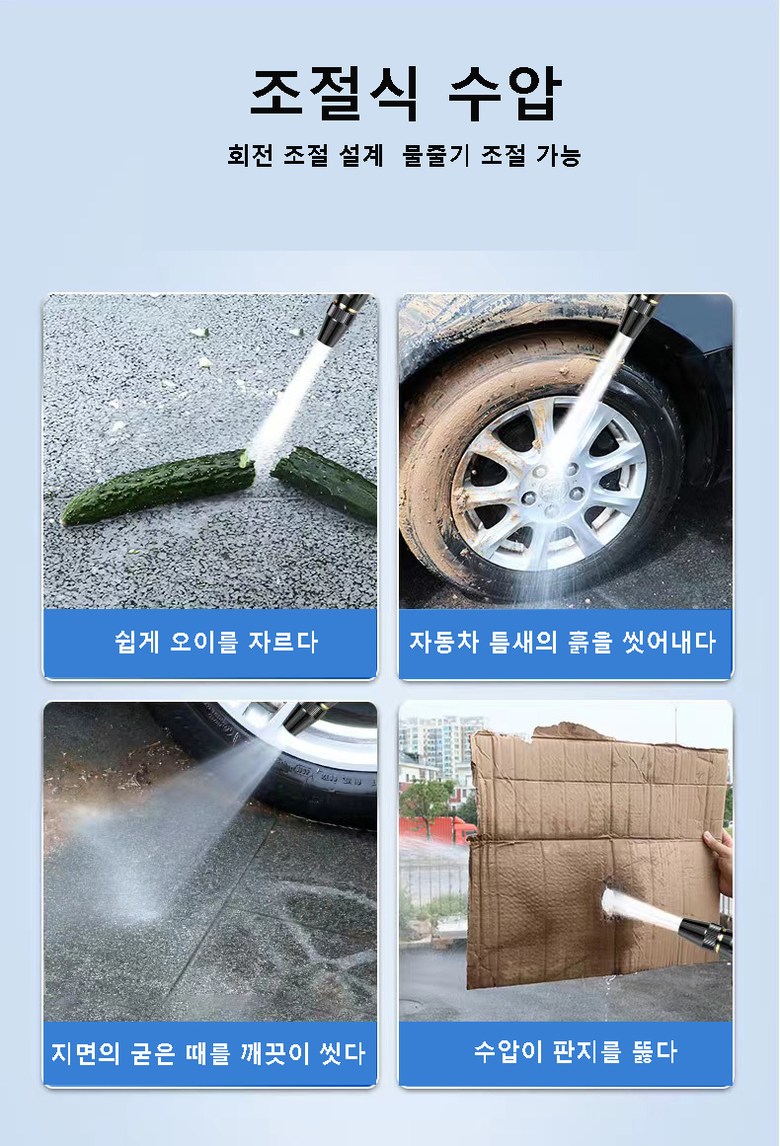 조절식 수압

회전 조절 설계 물줄기 조절 가능

쉽게 오이를 자르다

자동차 틈새의 흙을 씻어내다

지면의 굳은 때를 깨끗이 씻다

수압이 판지를 뚫다