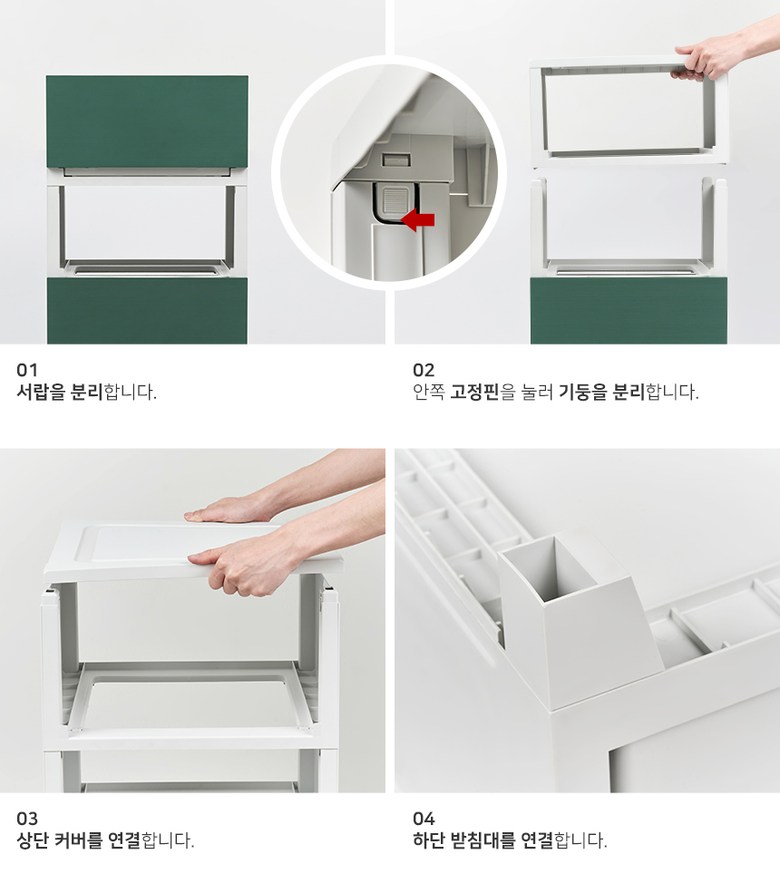 01
서랍을 분리합니다.

02
안쪽 고정핀을 눌러 기둥을 분리합니다.

03
상단 커버를 연결합니다.

04
하단 받침대를 연결합니다.