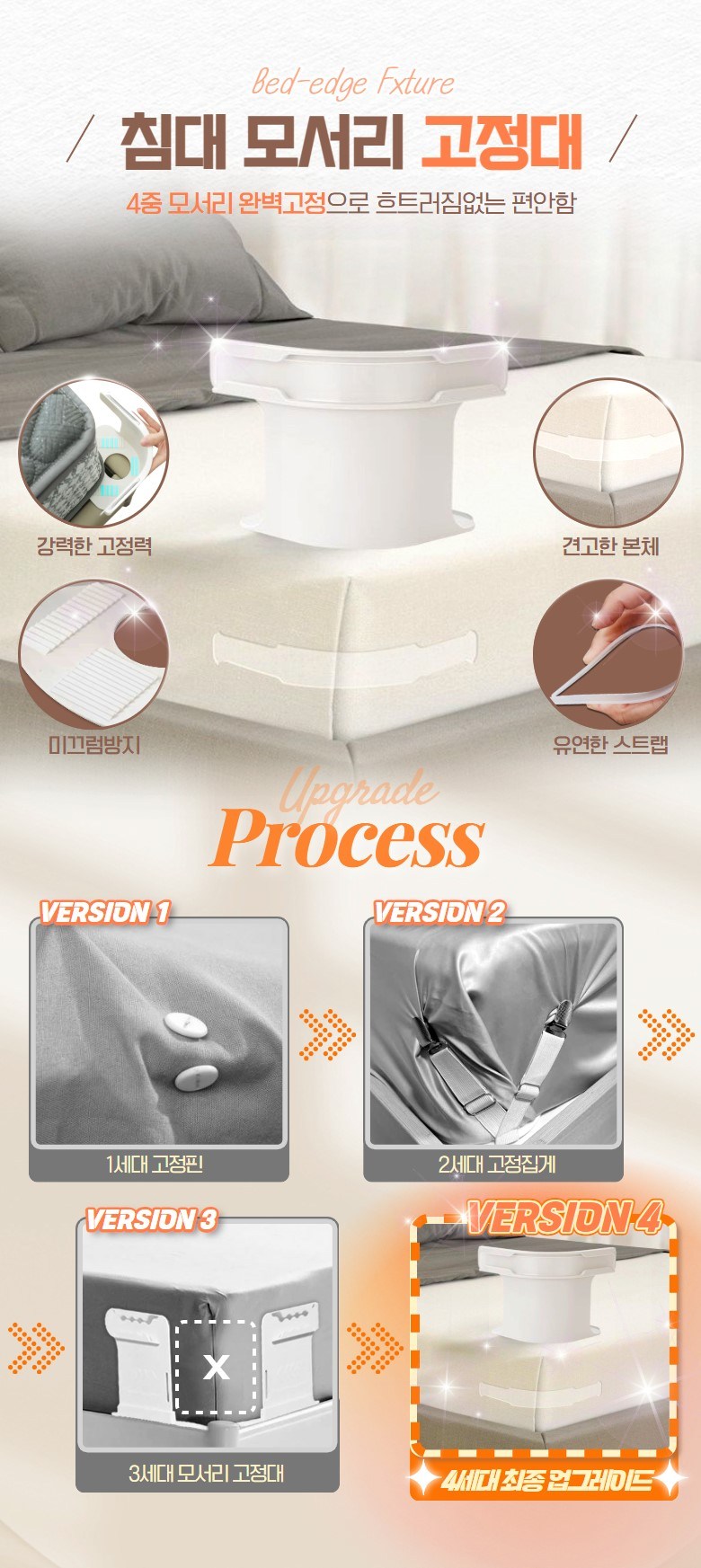 Bed-edge Fxture

/ 침대 모서리 고정대 /

4중 모서리 완벽고정으로 흐트러짐없는 편안함

강력한 고정력

견고한 본체

미끄럼방지

유연한 스트랩

Upgrade
Process

VERSION 1

1세대 고정핀

VERSION 2

2세대 고정집게

VERSION 3

X

3세대 모서리 고정대

VERSION 4

4세대 최종 업그레이드