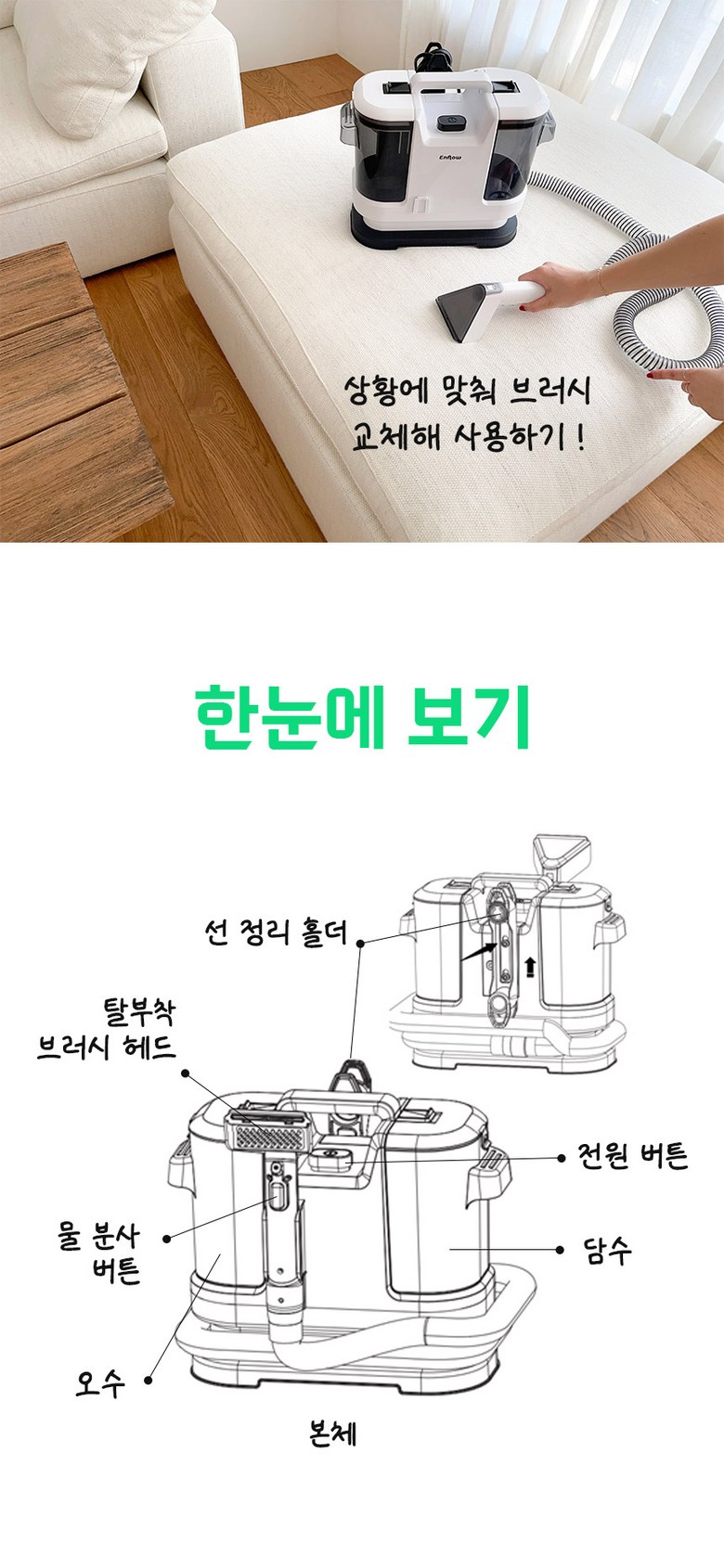 Enflow

상황에 맞춰 브러시
교체해 사용하기 !

한눈에 보기

선 정리 홀더

탈부착
브러시 헤드

전원 버튼

물 분사
버튼

담수

오수

본체