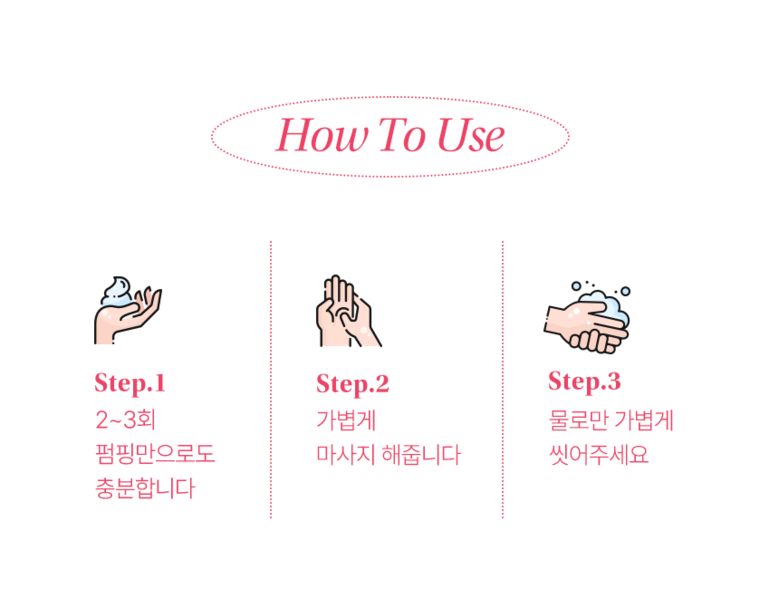 How To Use

Step.1
2~3회
펌핑만으로도
충분합니다

Step.2
가볍게
마사지 해줍니다

Step.3
물로만 가볍게
씻어주세요