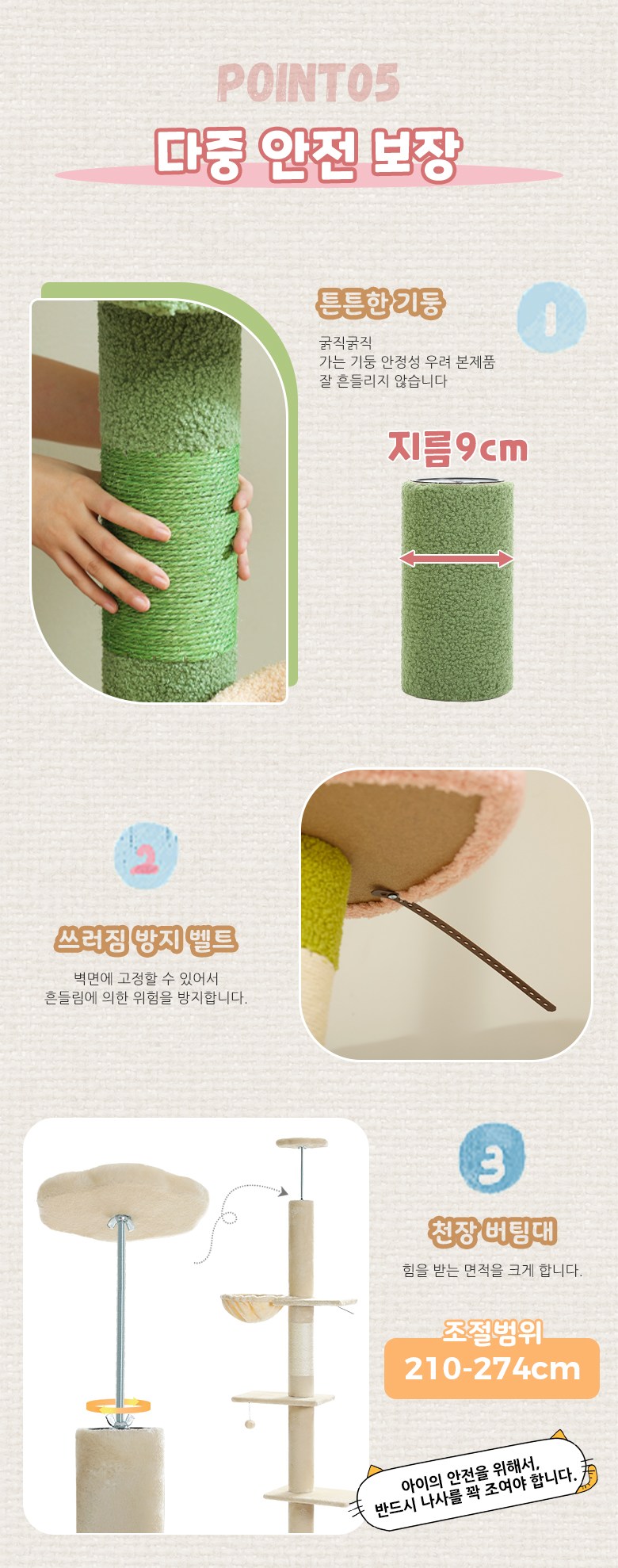 POINT05

다중 안전 보장

튼튼한 기둥

1

굵직굵직
가는 기둥 안정성 우려 본제품
잘 흔들리지 않습니다

지름9cm

2

쓰러짐 방지 벨트

벽면에 고정할 수 있어서
흔들림에 의한 위험을 방지합니다.

3

천장 버팀대

힘을 받는 면적을 크게 합니다.

조절범위
210-274cm

아이의 안전을 위해서,
반드시 나사를 꽉 조여야 합니다.