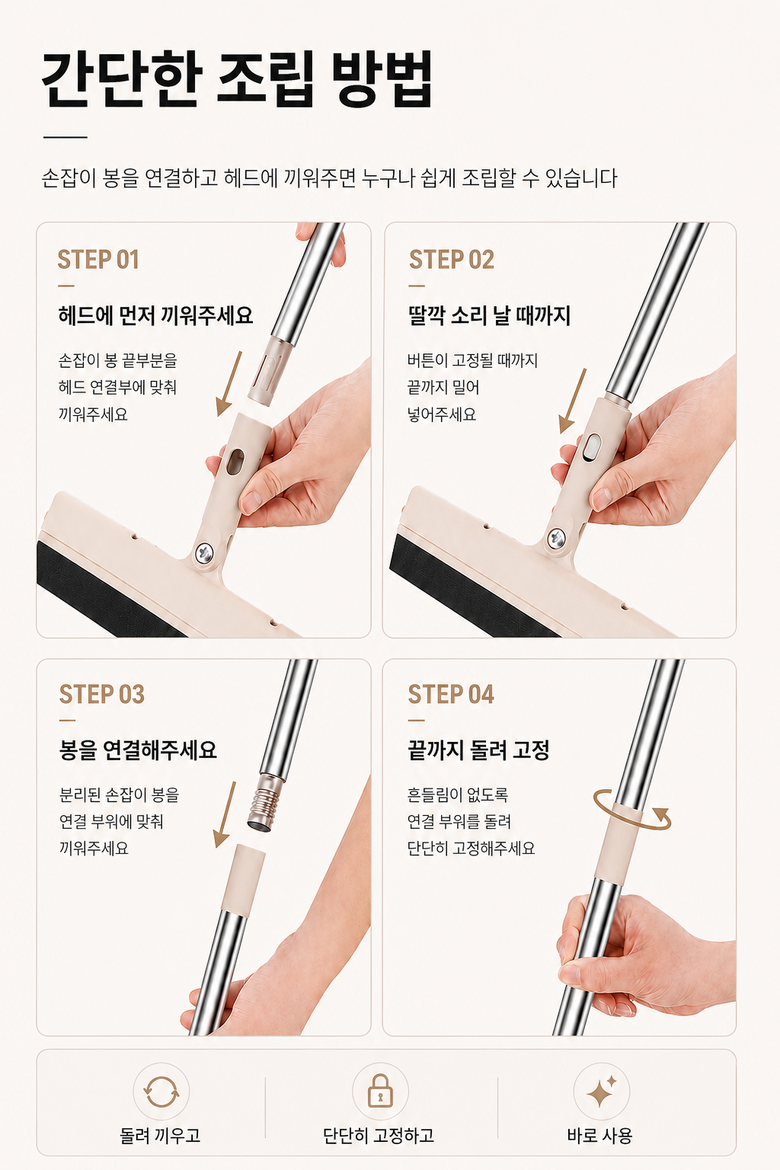 간단한 조립 방법

손잡이 봉을 연결하고 헤드에 끼워주면 누구나 쉽게 조립할 수 있습니다

STEP 01

헤드에 먼저 끼워주세요

손잡이 봉 끝부분을 헤드 연결부에 맞춰 끼워주세요

STEP 02

딸깍 소리 날 때까지

버튼이 고정될 때까지 끝까지 밀어 넣어주세요

STEP 03

봉을 연결해주세요

분리된 손잡이 봉을 연결 부위에 맞춰 끼워주세요

STEP 04

끝까지 돌려 고정

흔들림이 없도록 연결 부위를 돌려 단단히 고정해주세요

돌려 끼우고

단단히 고정하고

바로 사용