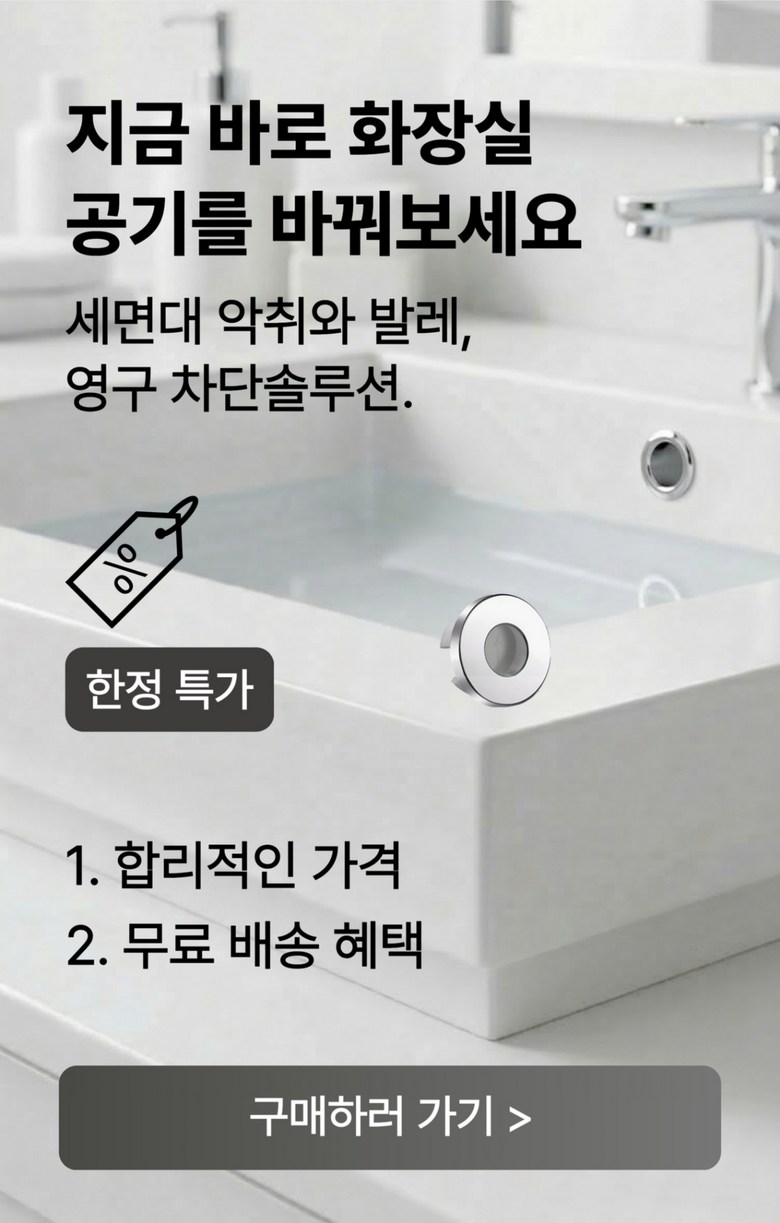 지금 바로 화장실
공기를 바꿔보세요

세면대 악취와 발레,
영구 차단솔루션.

%

한정 특가

1. 합리적인 가격
2. 무료 배송 혜택

구매하러 가기 >