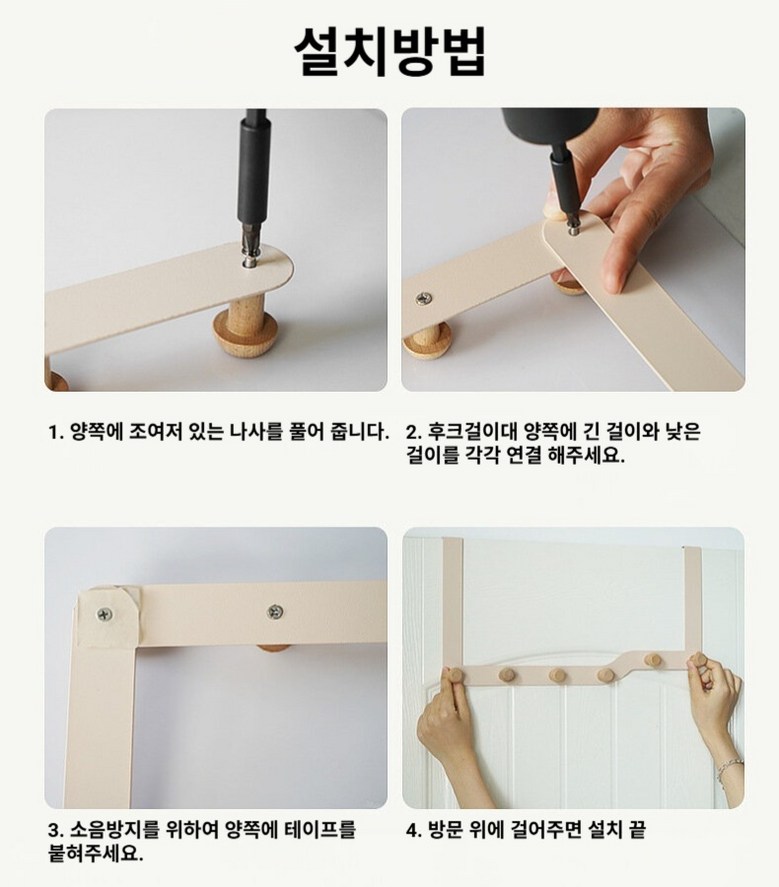 설치방법

1. 양쪽에 조여져 있는 나사를 풀어 줍니다.

2. 후크걸이대 양쪽에 긴 걸이와 낮은 걸이를 각각 연결 해주세요.

3. 소음방지를 위하여 양쪽에 테이프를 붙혀주세요.

4. 방문 위에 걸어주면 설치 끝