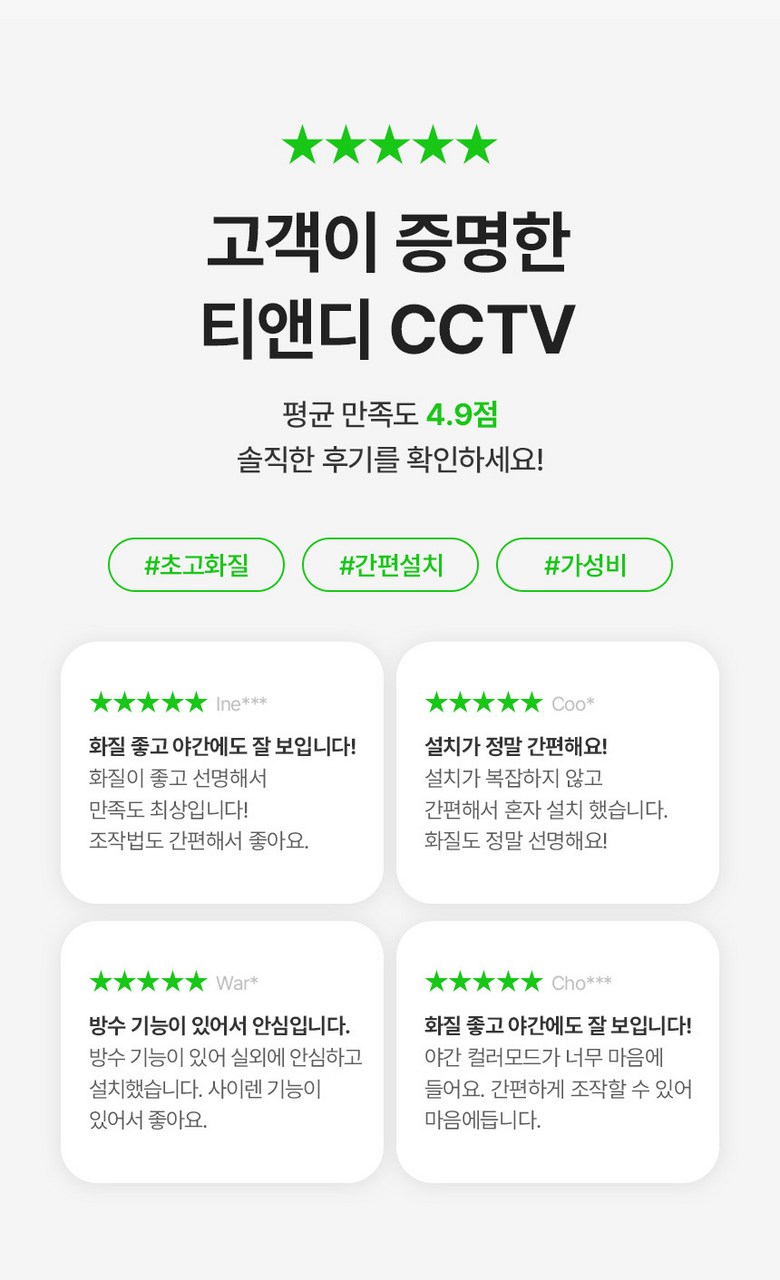 ★★★★★

고객이 증명한
티앤디 CCTV

평균 만족도 4.9점
솔직한 후기를 확인하세요!

#초고화질 #간편설치 #가성비

★★★★★ Ine***
화질 좋고 야간에도 잘 보입니다!
화질이 좋고 선명해서 만족도 최상입니다! 조작법도 간편해서 좋아요.

★★★★★ Coo*
설치가 정말 간편해요!
설치가 복잡하지 않고 간편해서 혼자 설치 했습니다. 화질도 정말 선명해요!

★★★★★ War*
방수 기능이 있어서 안심입니다.
방수 기능이 있어 실외에 안심하고 설치했습니다. 사이렌 기능이 있어서 좋아요.

★★★★★ Cho***
화질 좋고 야간에도 잘 보입니다!
야간 컬러모드가 너무 마음에 들어요. 간편하게 조작할 수 있어 마음에듭니다.