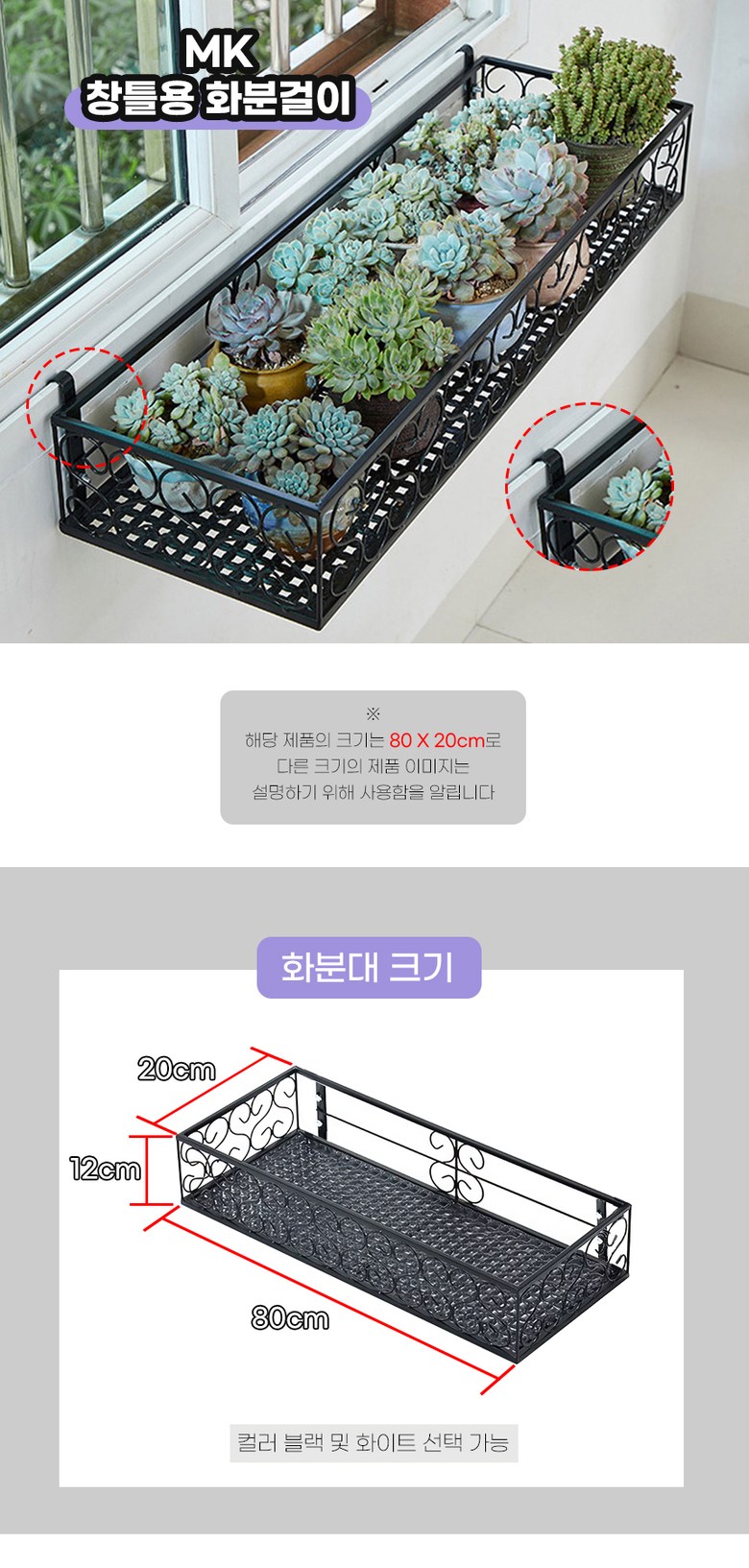 MK
창틀용 화분걸이

※
해당 제품의 크기는 80 X 20cm로
다른 크기의 제품 이미지는
설명하기 위해 사용함을 알립니다

화분대 크기

20cm
12cm
80cm

컬러 블랙 및 화이트 선택 가능