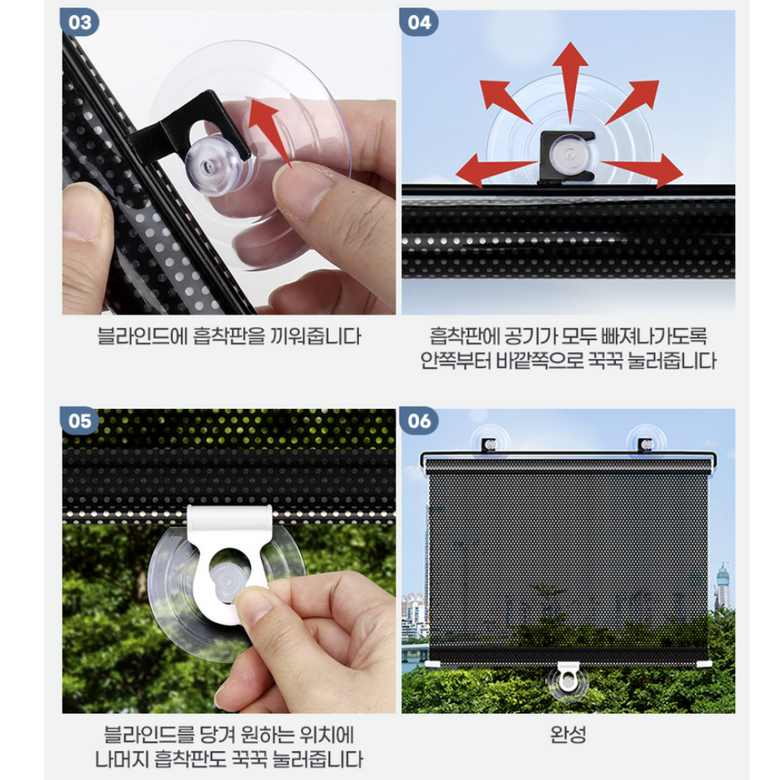 03

블라인드에 흡착판을 끼워줍니다

04

흡착판에 공기가 모두 빠져나가도록 안쪽부터 바깥쪽으로 꾹꾹 눌러줍니다

05

블라인드를 당겨 원하는 위치에 나머지 흡착판도 꾹꾹 눌러줍니다

06

완성