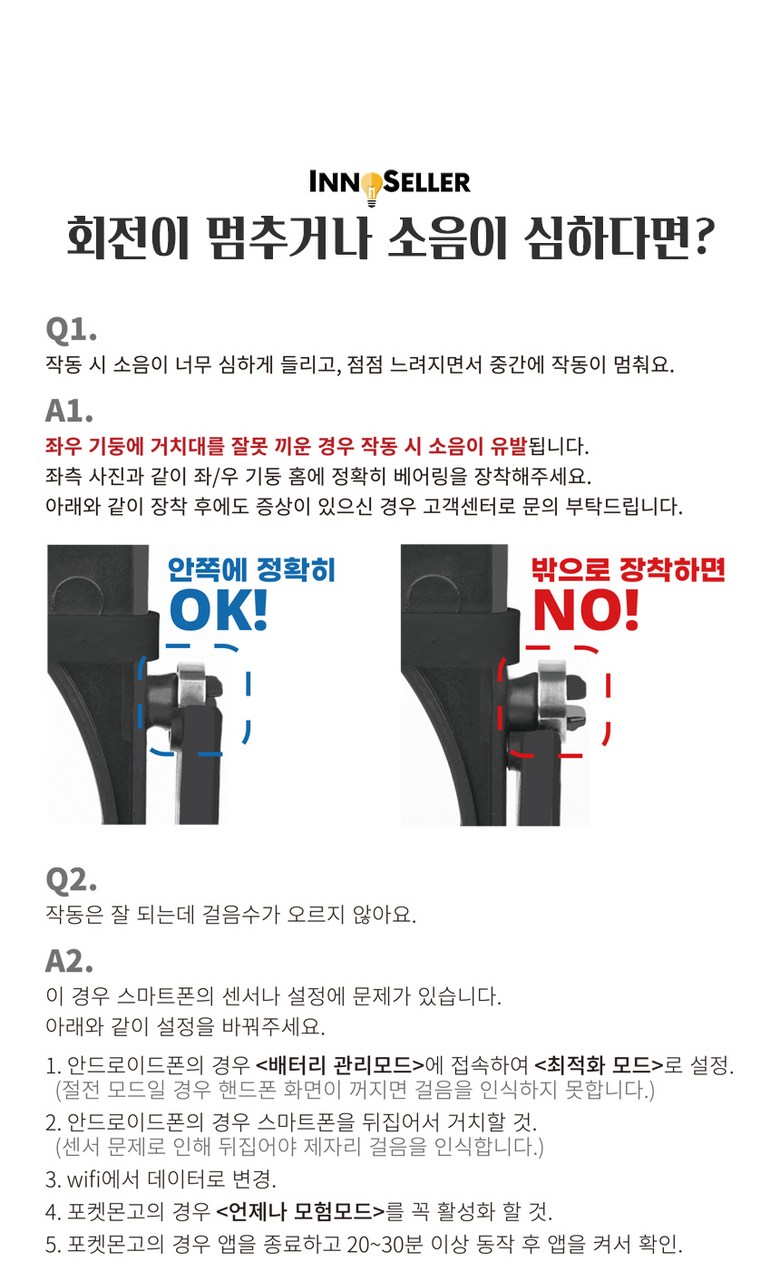 INNOSELLER
회전이 멈추거나 소음이 심하다면?

Q1.
작동 시 소음이 너무 심하게 들리고, 점점 느려지면서 중간에 작동이 멈춰요.

A1.
좌우 기둥에 거치대를 잘못 끼운 경우 작동 시 소음이 유발됩니다.
좌측 사진과 같이 좌/우 기둥 홈에 정확히 베어링을 장착해주세요.
아래와 같이 장착 후에도 증상이 있으신 경우 고객센터로 문의 부탁드립니다.

안쪽에 정확히
OK!

밖으로 장착하면
NO!

Q2.
작동은 잘 되는데 걸음수가 오르지 않아요.

A2.
이 경우 스마트폰의 센서나 설정에 문제가 있습니다.
아래와 같이 설정을 바꿔주세요.

1. 안드로이드폰의 경우 <배터리 관리모드>에 접속하여 <최적화 모드>로 설정.
(절전 모드일 경우 핸드폰 화면이 꺼지면 걸음을 인식하지 못합니다.)
2. 안드로이드폰의 경우 스마트폰을 뒤집어서 거치할 것.
(센서 문제로 인해 뒤집어야 제자리 걸음을 인식합니다.)
3. wifi에서 데이터로 변경.
4. 포켓몬고의 경우 <언제나 모험모드>를 꼭 활성화 할 것.
5. 포켓몬고의 경우 앱을 종료하고 20~30분 이상 동작 후 앱을 켜서 확인.