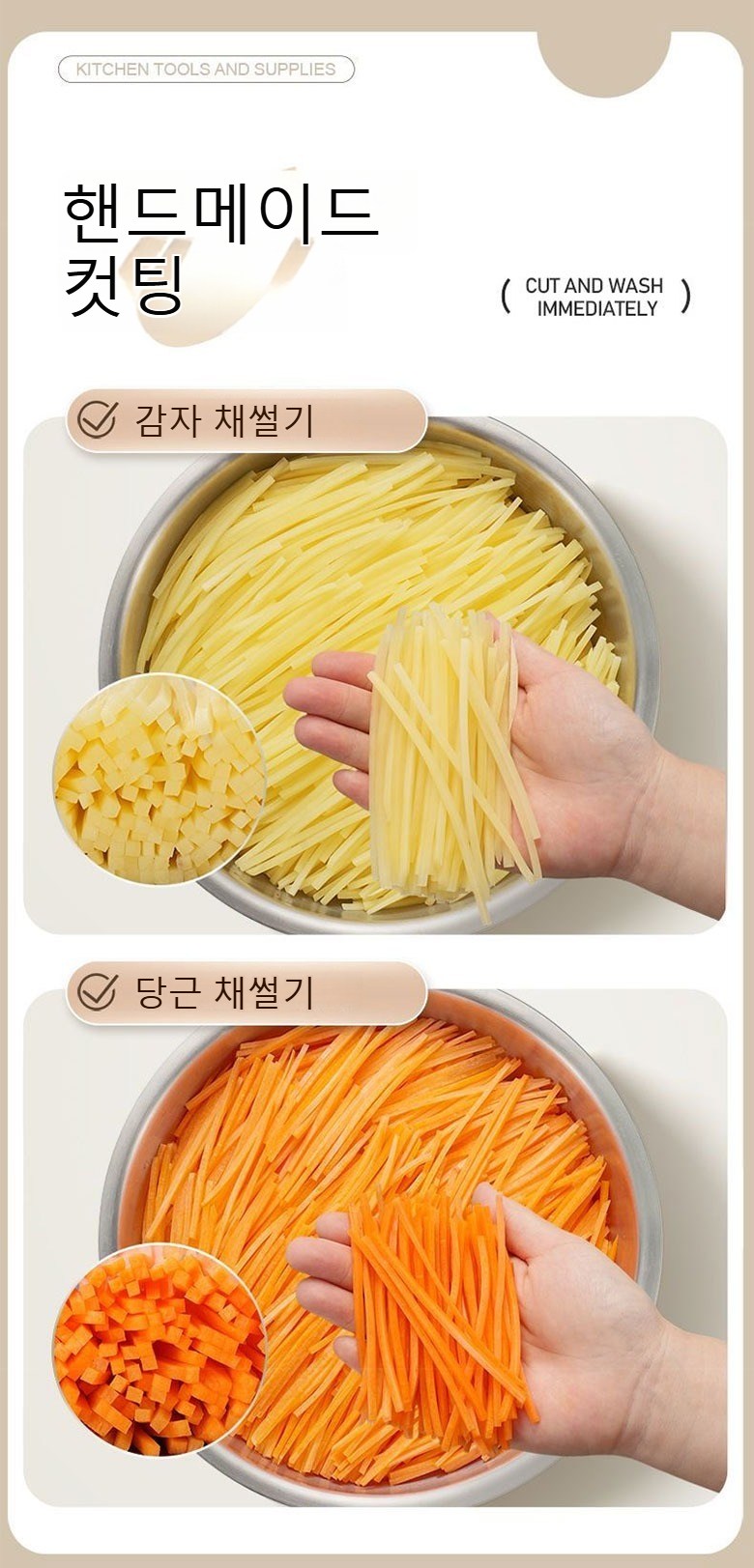 KITCHEN TOOLS AND SUPPLIES

핸드메이드 컷팅

( CUT AND WASH IMMEDIATELY )

감자 채썰기

당근 채썰기