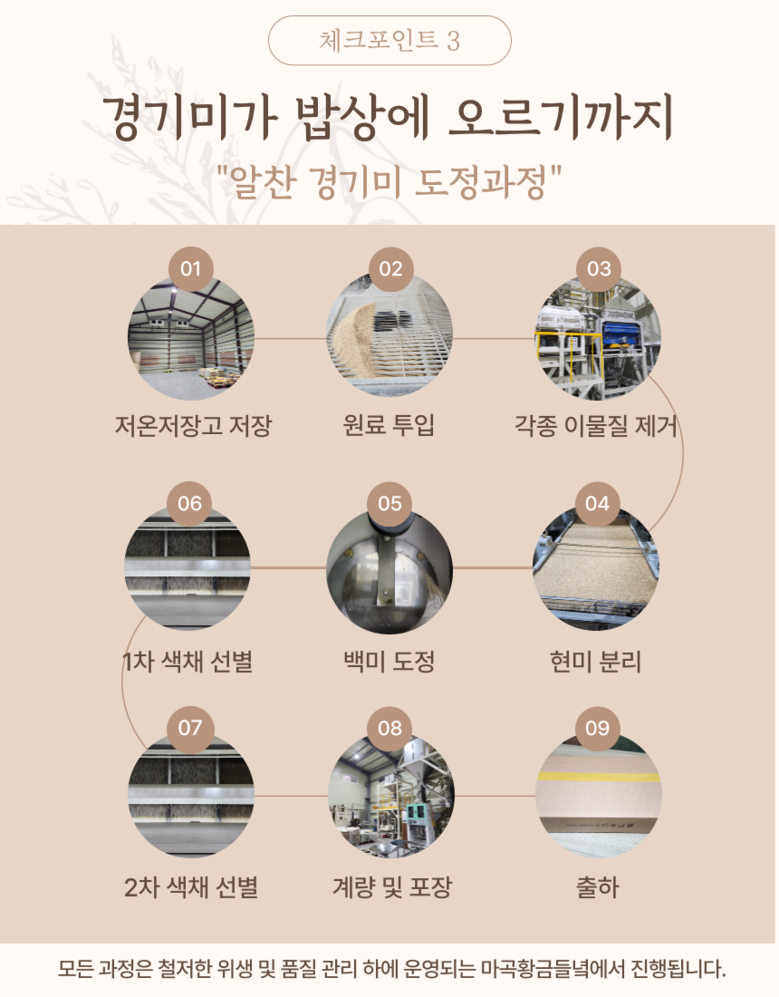 체크포인트 3

경기미가 밥상에 오르기까지

"알찬 경기미 도정과정"

01
저온저장고 저장

02
원료 투입

03
각종 이물질 제거

06
1차 색채 선별

05
백미 도정

04
현미 분리

07
2차 색채 선별

08
계량 및 포장

09
출하

모든 과정은 철저한 위생 및 품질 관리 하에 운영되는 마곡황금들녘에서 진행됩니다.