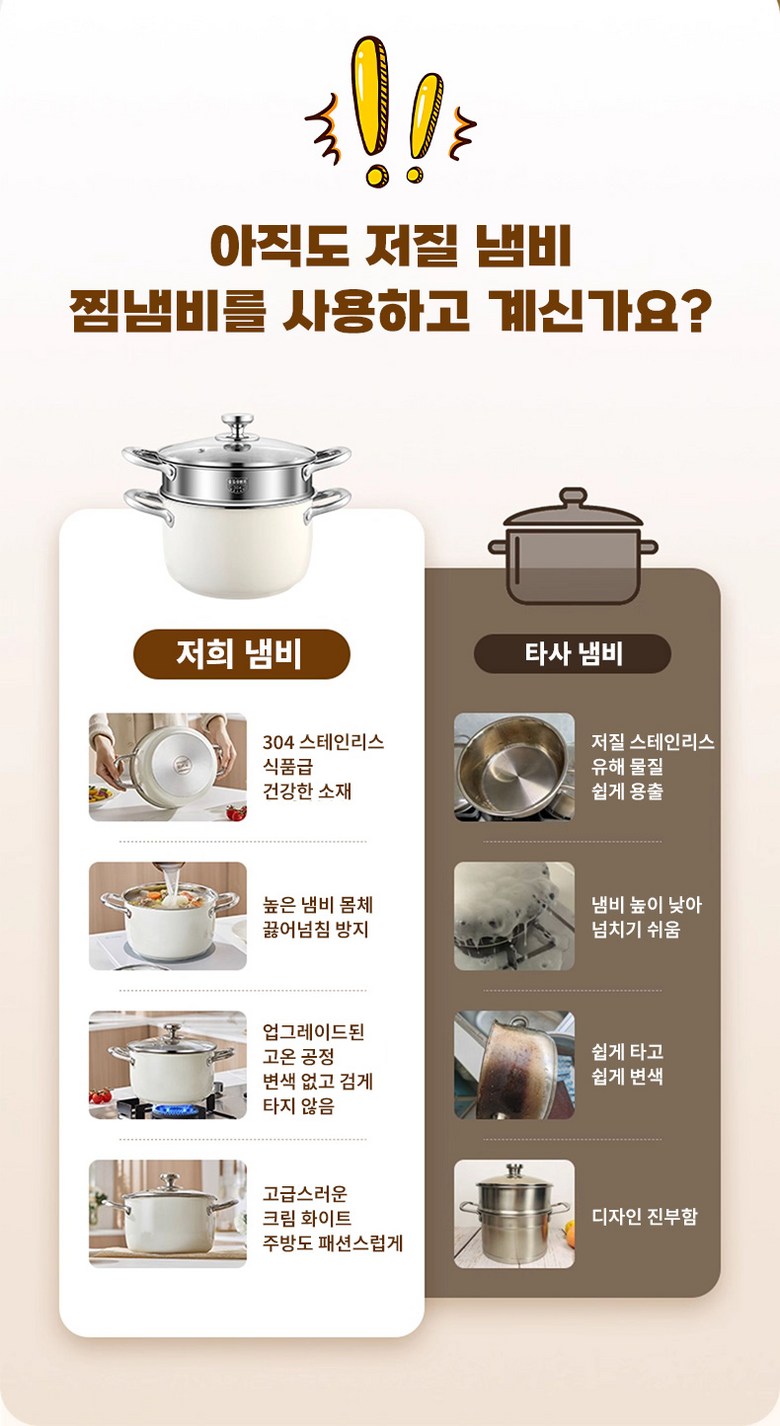 아직도 저질 냄비
찜냄비를 사용하고 계신가요?

저희 냄비

304 스테인리스
식품급
건강한 소재

높은 냄비 몸체
끓어넘침 방지

업그레이드된
고온 공정
변색 없고 검게
타지 않음

고급스러운
크림 화이트
주방도 패션스럽게

타사 냄비

저질 스테인리스
유해 물질
쉽게 용출

냄비 높이 낮아
넘치기 쉬움

쉽게 타고
쉽게 변색

디자인 진부함