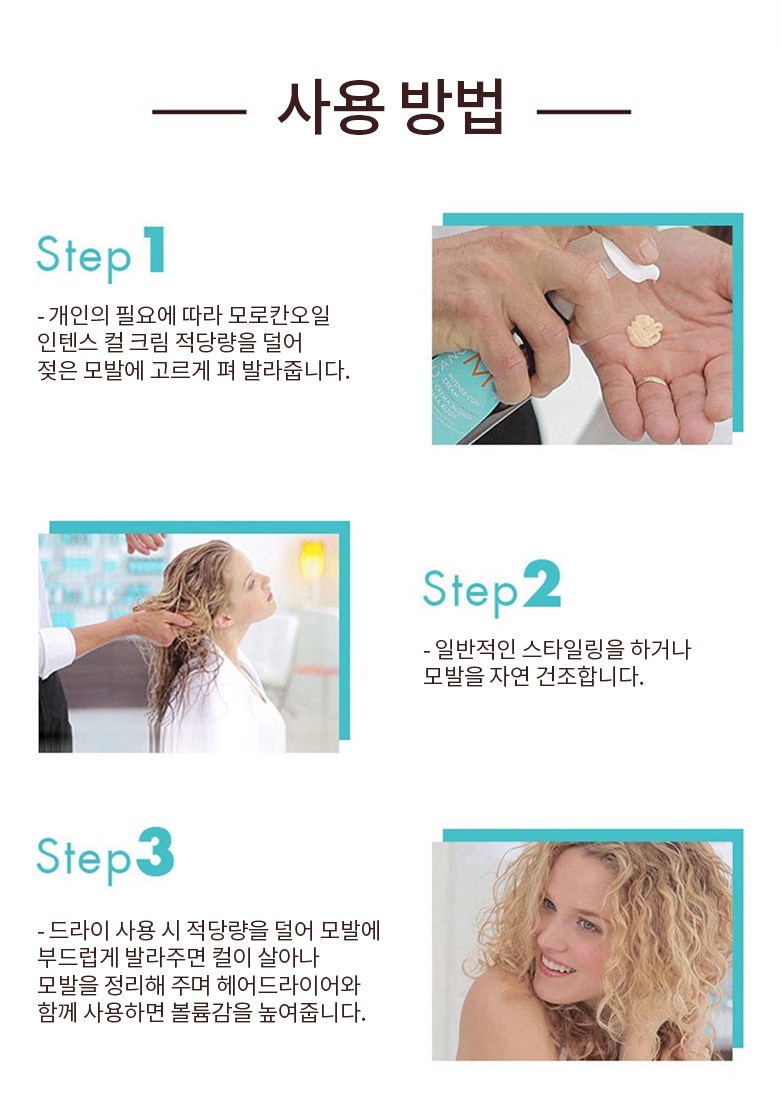 사용 방법

Step 1

- 개인의 필요에 따라 모로칸오일 인텐스 컬 크림 적당량을 덜어 젖은 모발에 고르게 펴 발라줍니다.

Step 2

- 일반적인 스타일링을 하거나 모발을 자연 건조합니다.

Step 3

- 드라이 사용 시 적당량을 덜어 모발에 부드럽게 발라주면 컬이 살아나 모발을 정리해 주며 헤어드라이어와 함께 사용하면 볼륨감을 높여줍니다.