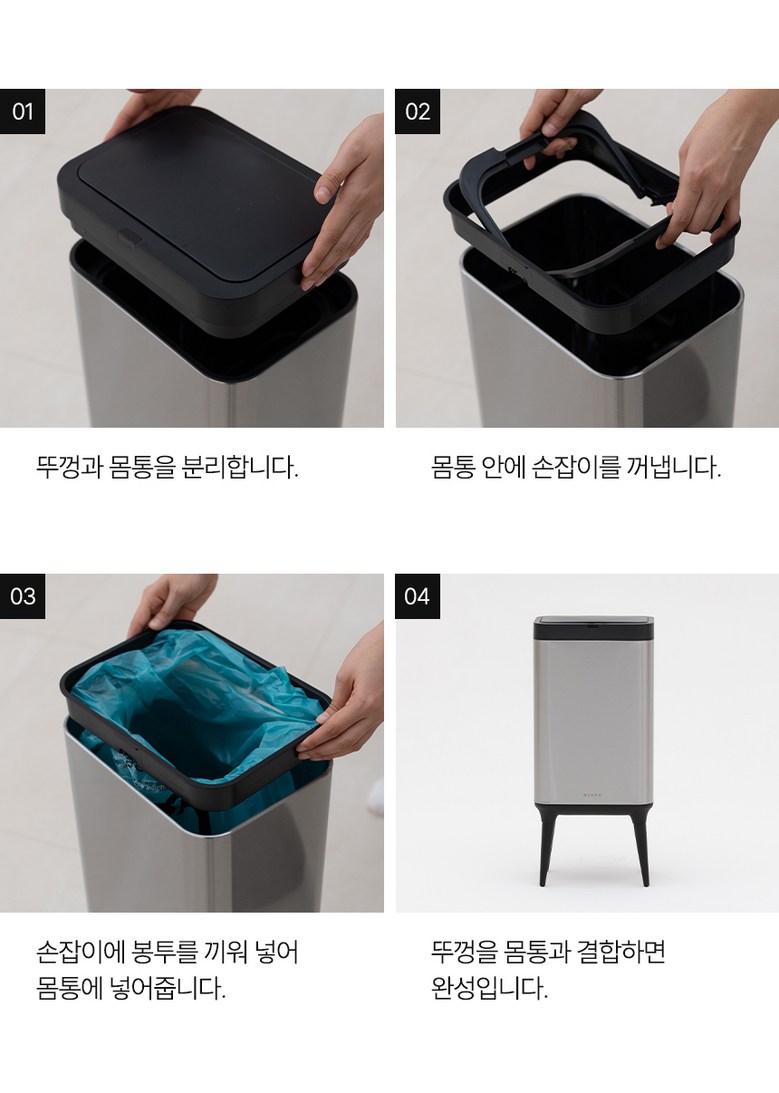 01

뚜껑과 몸통을 분리합니다.

02

몸통 안에 손잡이를 꺼냅니다.

03

손잡이에 봉투를 끼워 넣어
몸통에 넣어줍니다.

04

뚜껑을 몸통과 결합하면
완성입니다.