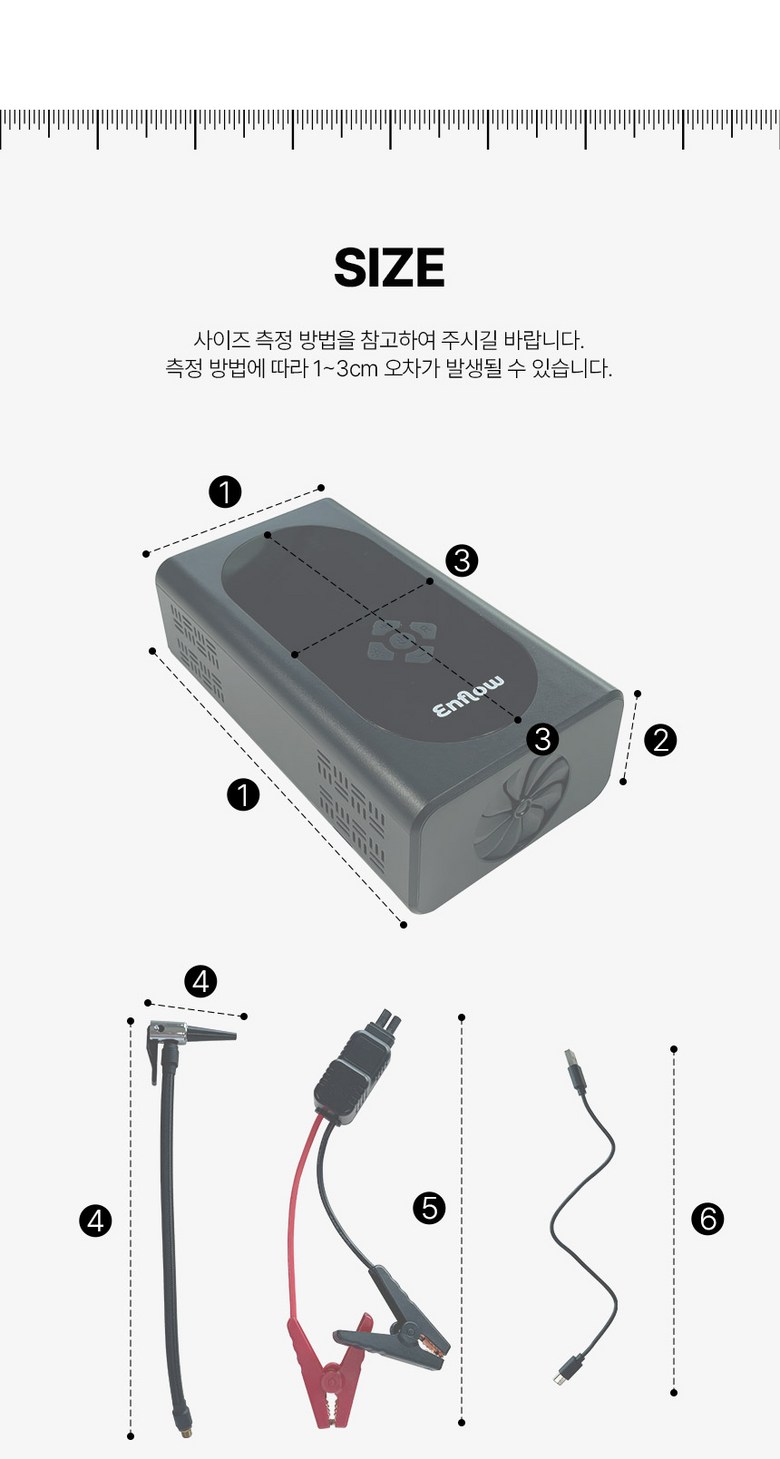 SIZE

사이즈 측정 방법을 참고하여 주시길 바랍니다.
측정 방법에 따라 1~3cm 오차가 발생될 수 있습니다.

❶
❸
Enflow
❸
❷
❶

❹
❹
❺
❻