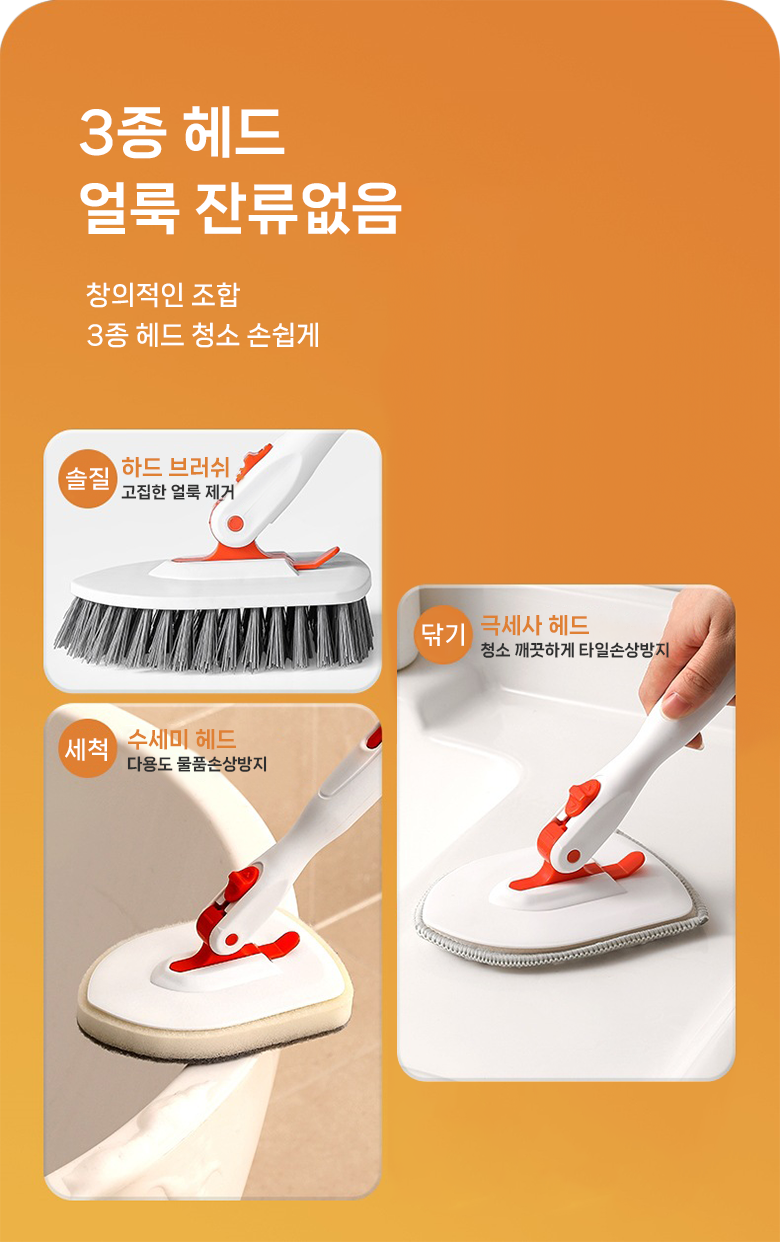 3종 헤드
얼룩 잔류없음

창의적인 조합
3종 헤드 청소 손쉽게

솔질
하드 브러쉬
고집한 얼룩 제거

닦기
극세사 헤드
청소 깨끗하게 타일손상방지

세척
수세미 헤드
다용도 물품손상방지