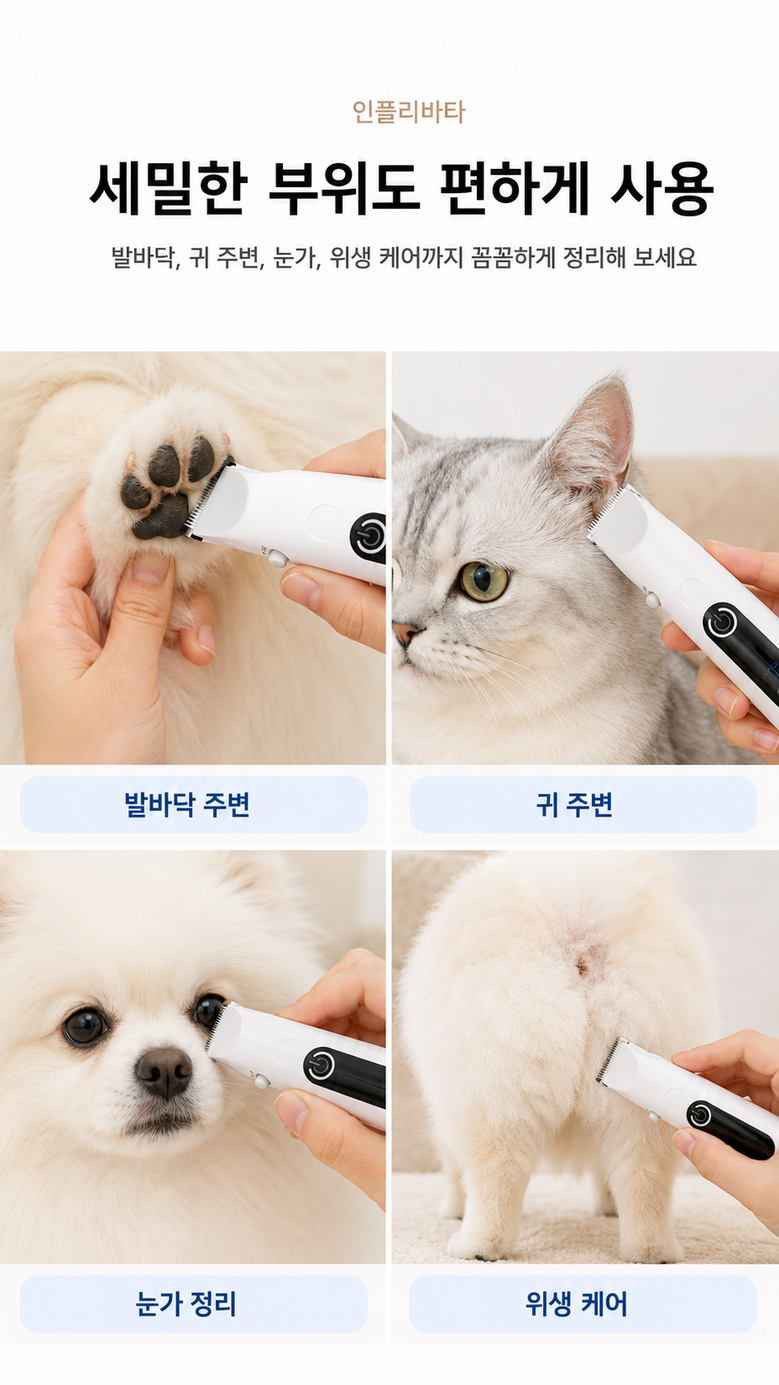 인플리바타

세밀한 부위도 편하게 사용

발바닥, 귀 주변, 눈가, 위생 케어까지 꼼꼼하게 정리해 보세요

발바닥 주변

귀 주변

눈가 정리

위생 케어