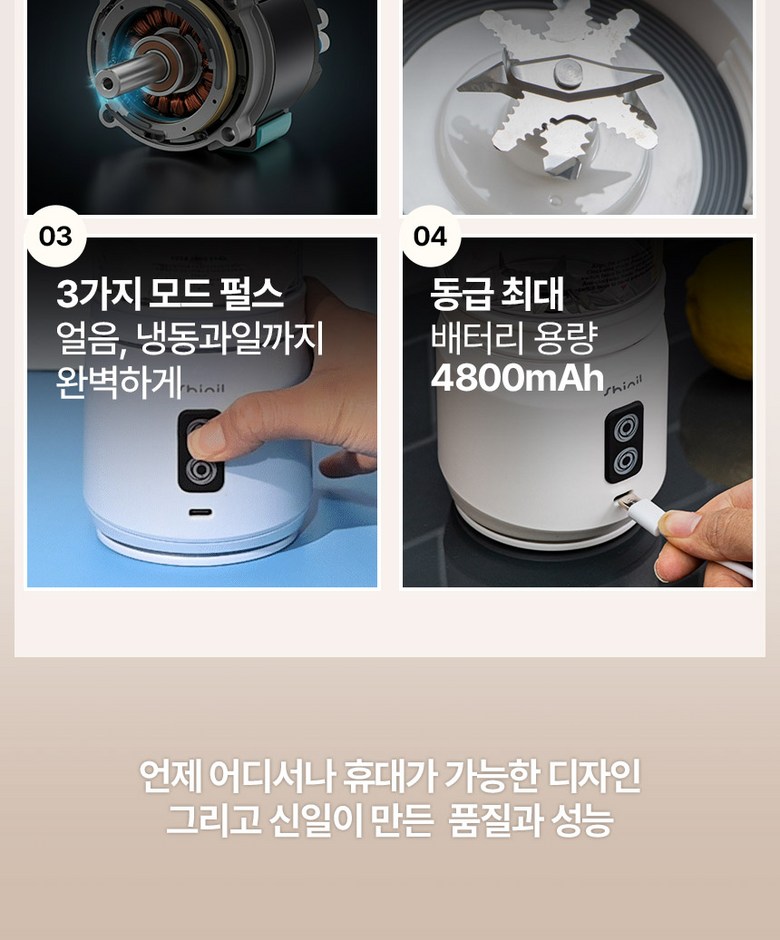 03

3가지 모드 펄스
얼음, 냉동과일까지
완벽하게

Shinil

04

동급 최대
배터리 용량
4800mAh

Shinil

언제 어디서나 휴대가 가능한 디자인
그리고 신일이 만든 품질과 성능