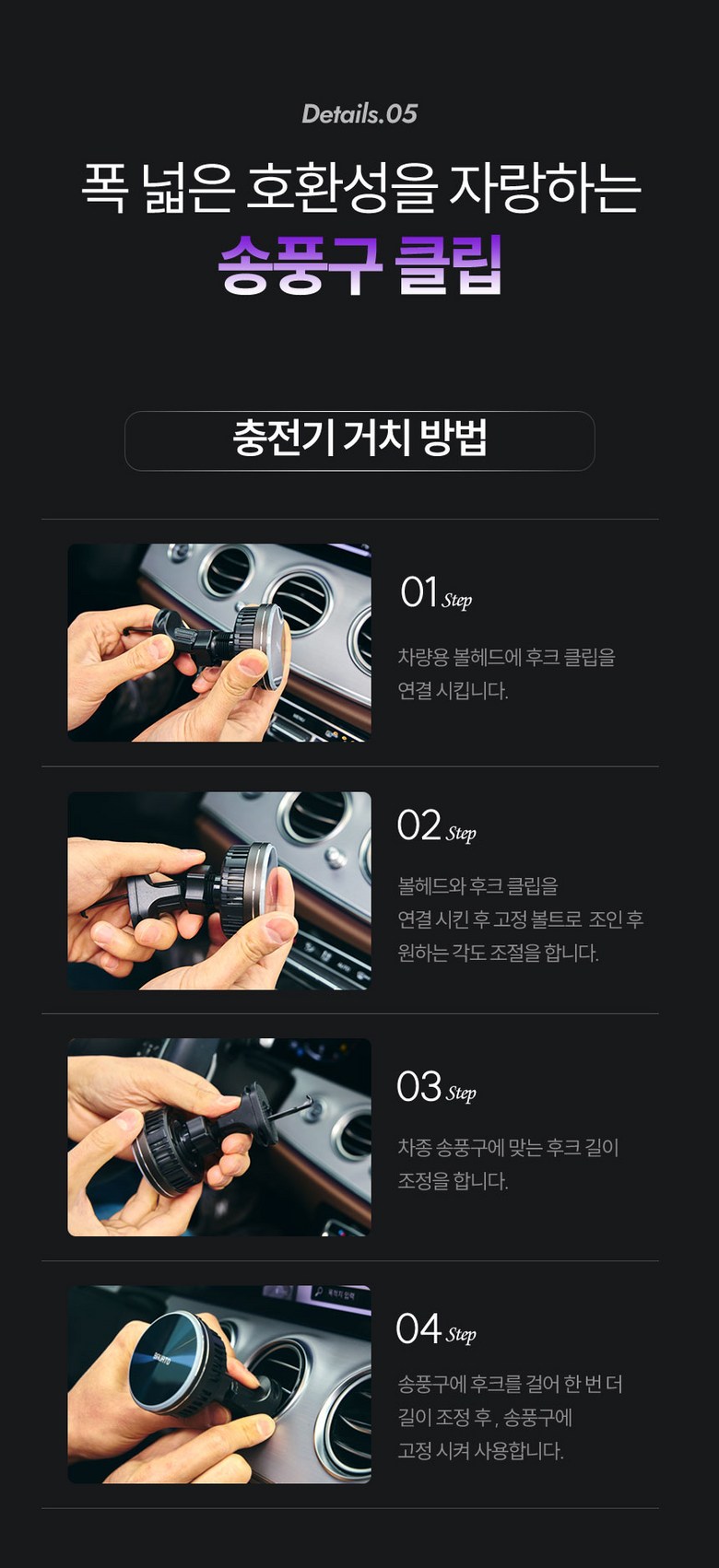 Details.05

폭 넓은 호환성을 자랑하는

송풍구 클립

충전기 거치 방법

01 Step

차량용 볼헤드에 후크 클립을 연결 시킵니다.

02 Step

볼헤드와 후크 클립을 연결 시킨 후 고정 볼트로 조인 후 원하는 각도 조절을 합니다.

03 Step

차종 송풍구에 맞는 후크 길이 조정을 합니다.

04 Step

송풍구에 후크를 걸어 한 번 더 길이 조정 후, 송풍구에 고정 시켜 사용합니다.