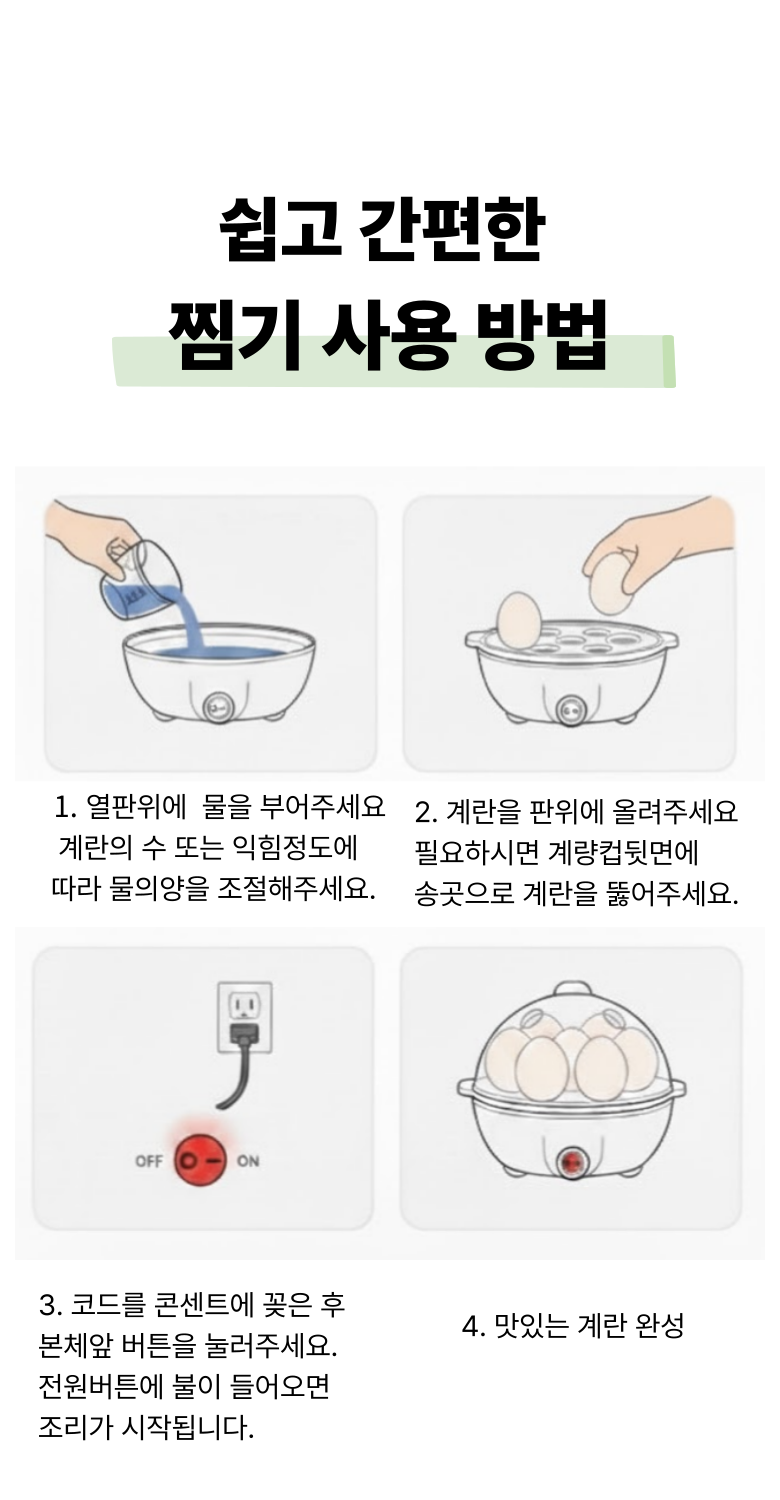 쉽고 간편한
찜기 사용 방법

1. 열판위에 물을 부어주세요
계란의 수 또는 익힘정도에
따라 물의양을 조절해주세요.

2. 계란을 판위에 올려주세요
필요하시면 계량컵뒷면에
송곳으로 계란을 뚫어주세요.

OFF
ON

3. 코드를 콘센트에 꽂은 후
본체앞 버튼을 눌러주세요.
전원버튼에 불이 들어오면
조리가 시작됩니다.

4. 맛있는 계란 완성