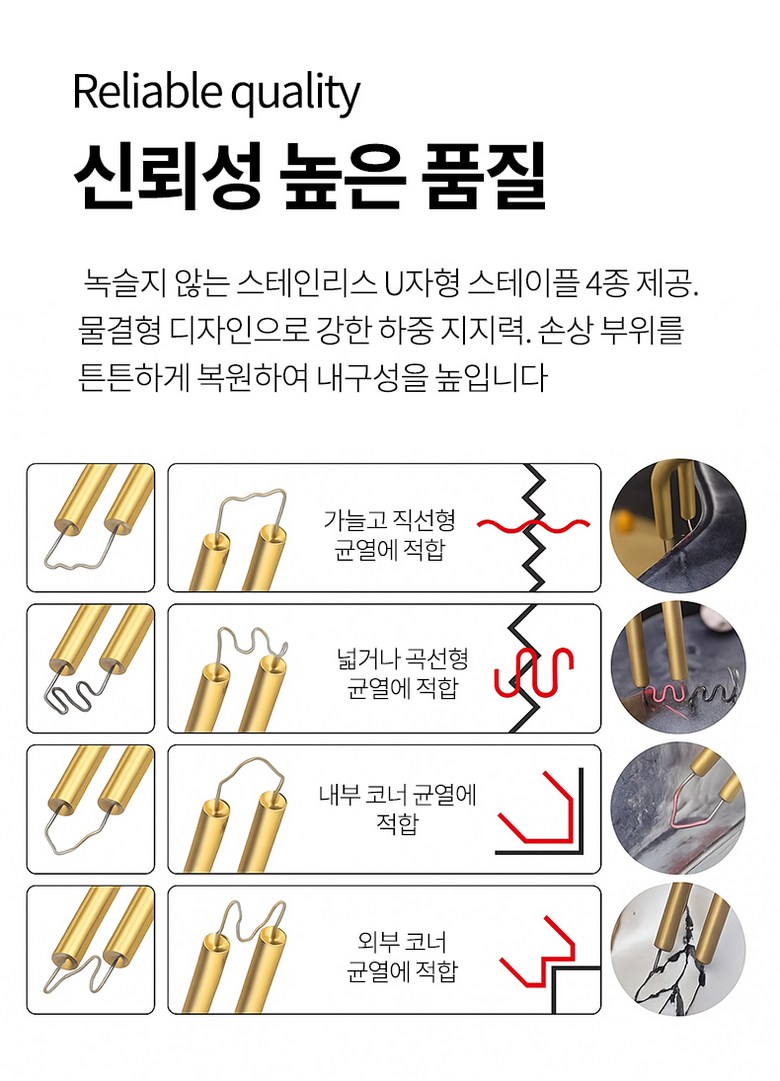 Reliable quality

신뢰성 높은 품질

녹슬지 않는 스테인리스 U자형 스테이플 4종 제공. 물결형 디자인으로 강한 하중 지지력. 손상 부위를 튼튼하게 복원하여 내구성을 높입니다

가늘고 직선형 균열에 적합

넓거나 곡선형 균열에 적합

내부 코너 균열에 적합

외부 코너 균열에 적합